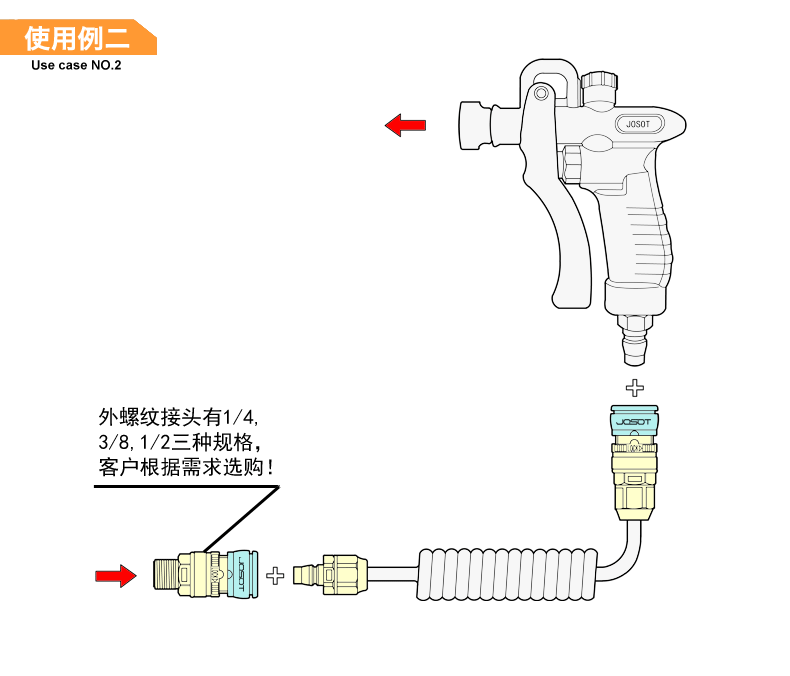 使用例二
Use case NO.2

JOSOT

+

JOSOT

外螺纹接头有1/4, 3/8, 1/2三种规格，客户根据需求选购！

JOSOT

+