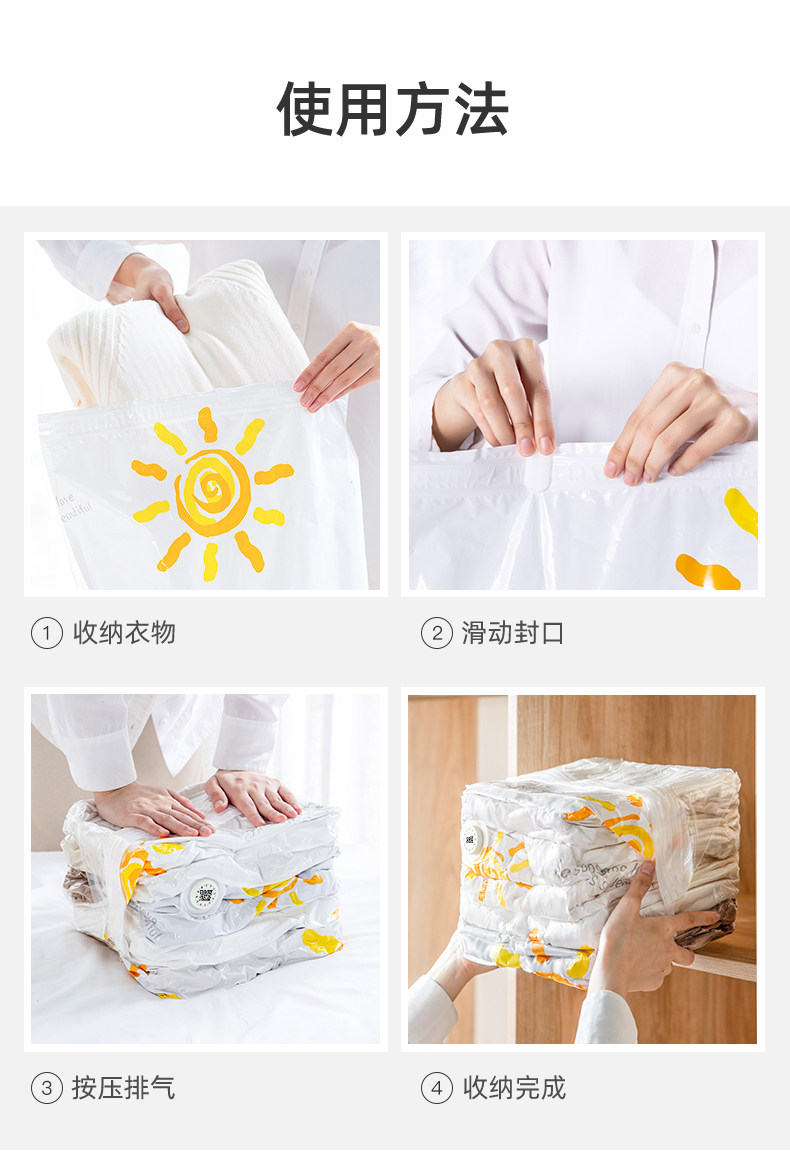 使用方法

① 收纳衣物

② 滑动封口

③ 按压排气

④ 收纳完成