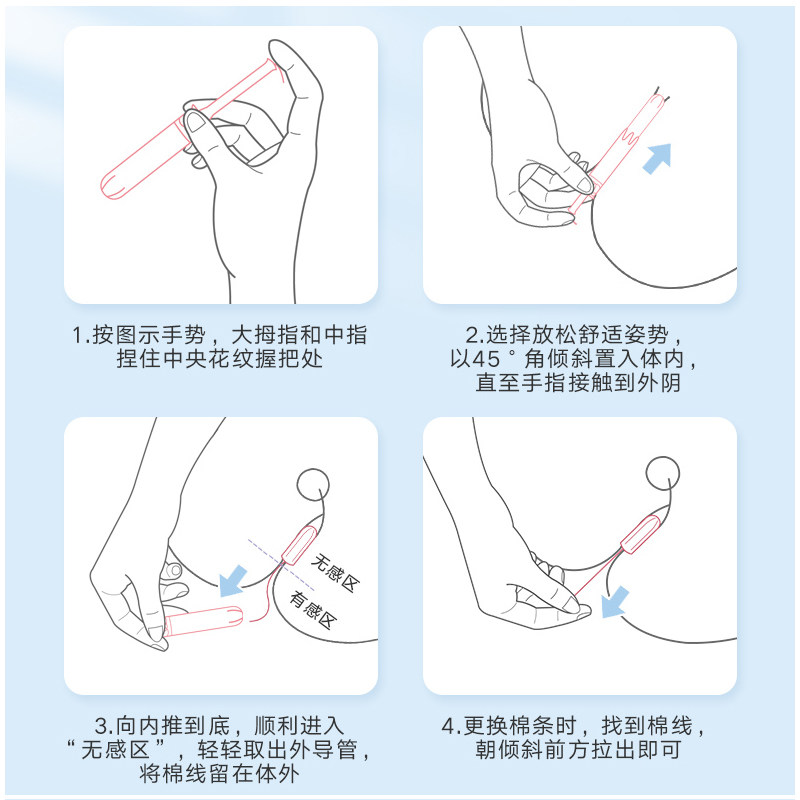 1.按图示手势，大拇指和中指捏住中央花纹握把处

2.选择放松舒适姿势，以45°角倾斜置入体内，直至手指接触到外阴

无感区

有感区

3.向内推到底，顺利进入“无感区”，轻轻取出外导管，将棉线留在体外

4.更换棉条时，找到棉线，朝倾斜前方拉出即可