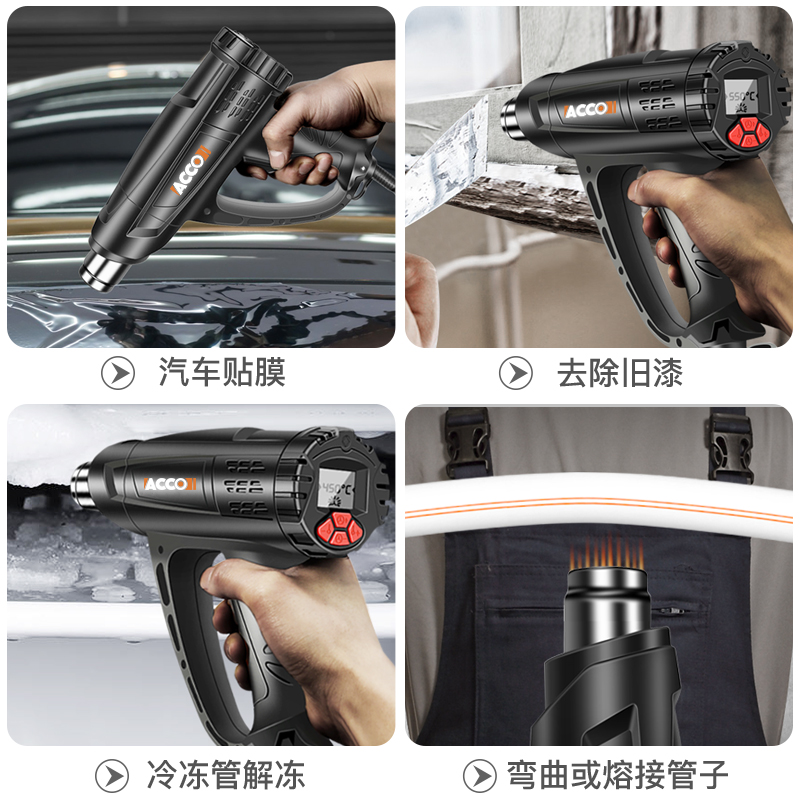 ACCO

汽车贴膜

ACCO
550°C

去除旧漆

ACCO
450°C

冷冻管解冻

弯曲或熔接管子