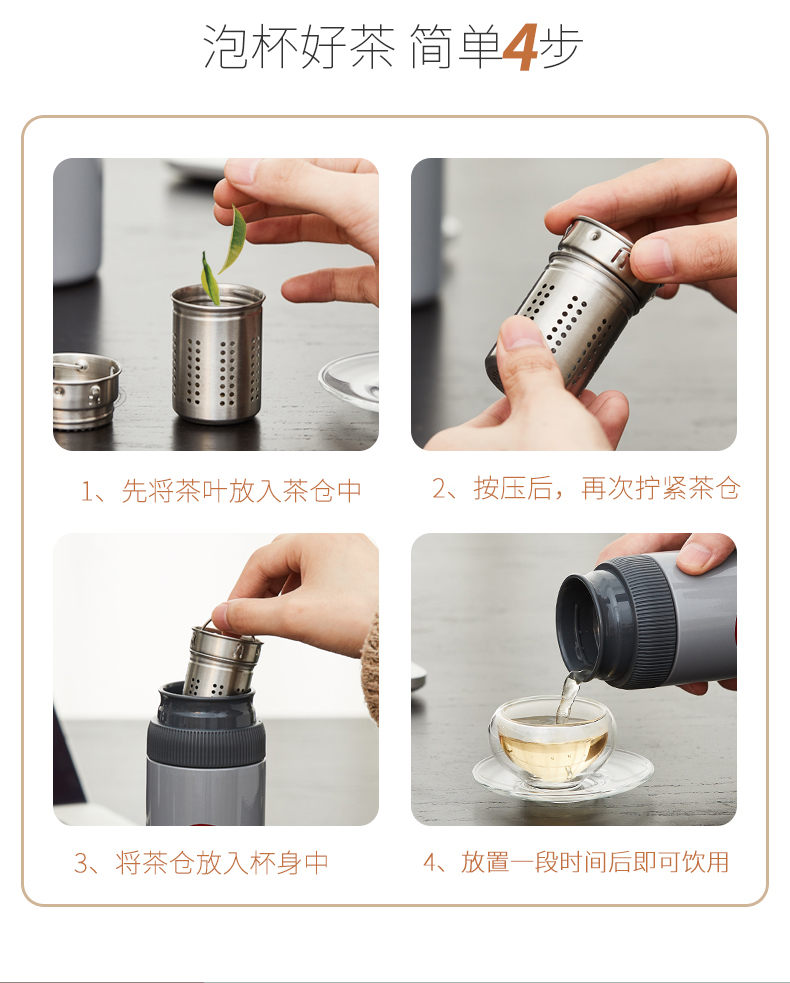 泡杯好茶 简单4步

1、先将茶叶放入茶仓中

2、按压后，再次拧紧茶仓

3、将茶仓放入杯身中

4、放置一段时间后即可饮用