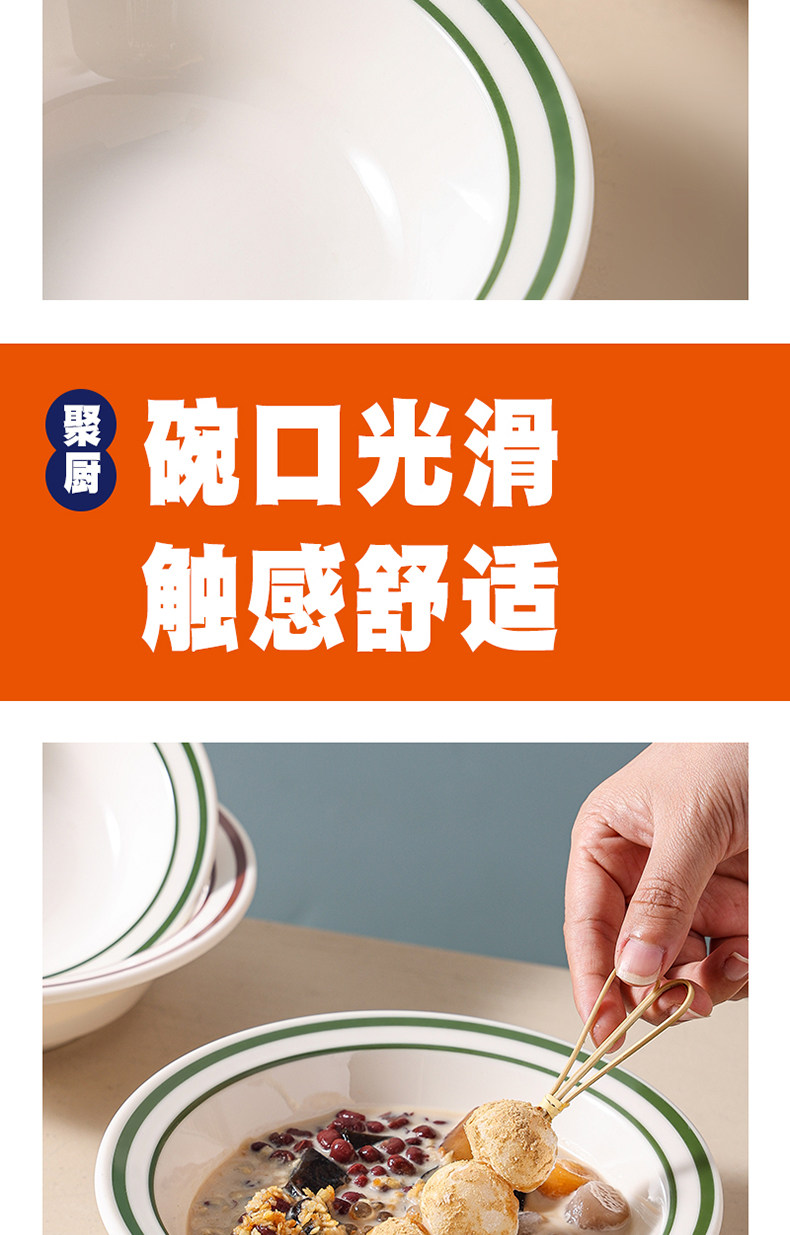 聚厨

碗口光滑
触感舒适