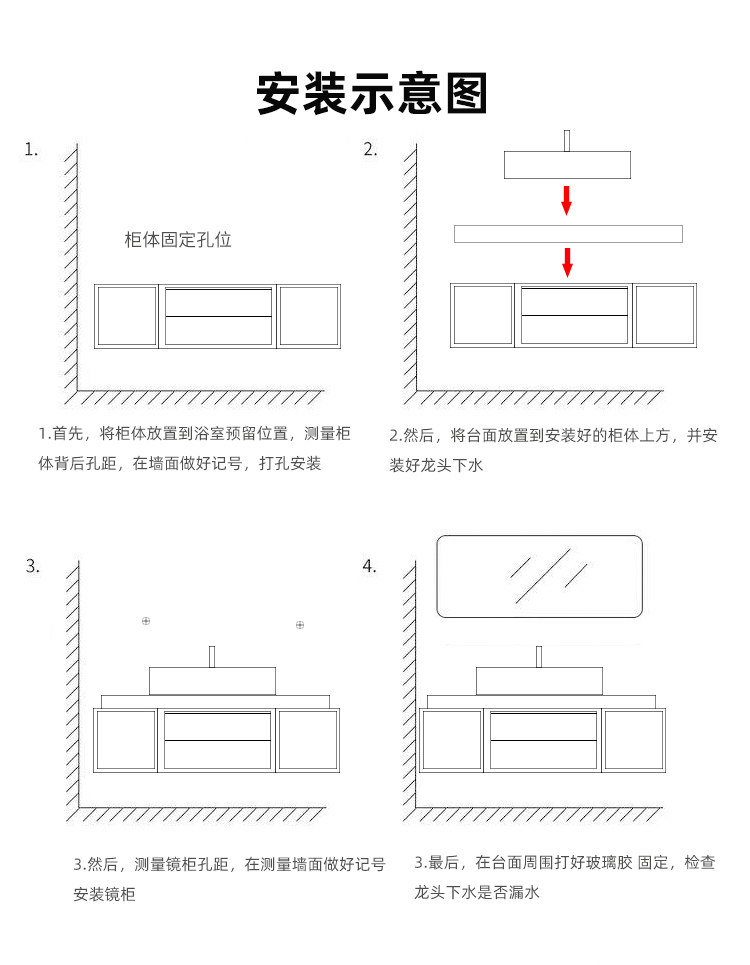 安装示意图

1.

柜体固定孔位

1.首先，将柜体放置到浴室预留位置，测量柜体背后孔距，在墙面做好记号，打孔安装

2.

2.然后，将台面放置到安装好的柜体上方，并安装好龙头下水

3.

3.然后，测量镜柜孔距，在测量墙面做好记号安装镜柜

4.

3.最后，在台面周围打好玻璃胶 固定，检查龙头下水是否漏水