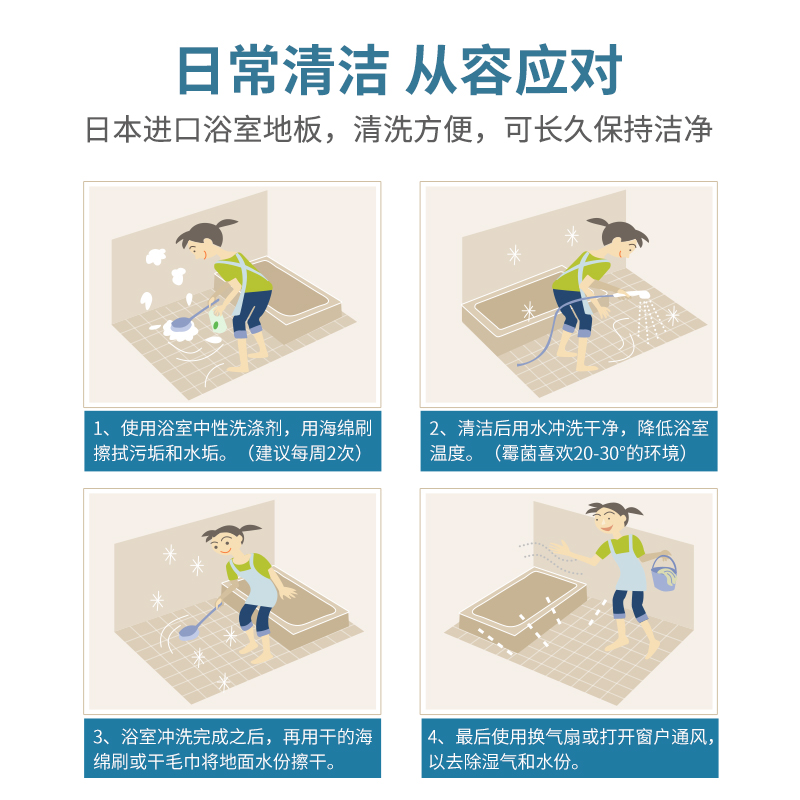 日常清洁 从容应对

日本进口浴室地板，清洗方便，可长久保持洁净

1、使用浴室中性洗涤剂，用海绵刷擦拭污垢和水垢。（建议每周2次）

2、清洁后用水冲洗干净，降低浴室温度。（霉菌喜欢20-30°的环境）

3、浴室冲洗完成之后，再用干的海绵刷或干毛巾将地面水份擦干。

4、最后使用换气扇或打开窗户通风，以去除湿气和水份。