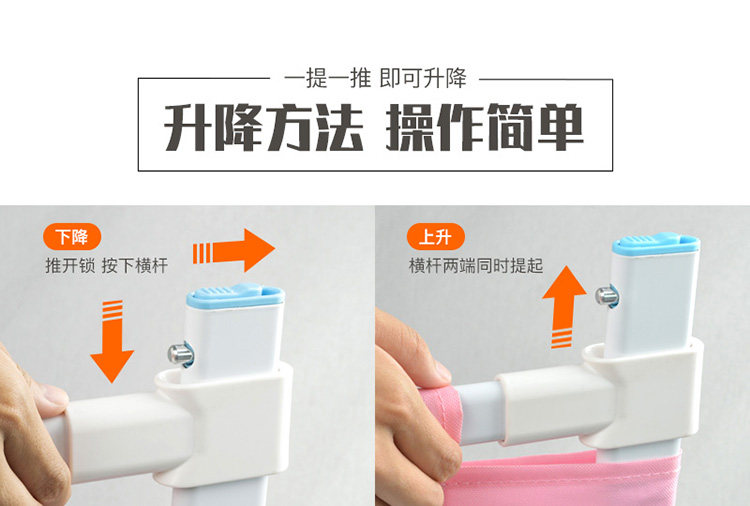 一提一推 即可升降

升降方法 操作简单

下降
推开锁 按下横杆

上升
横杆两端同时提起