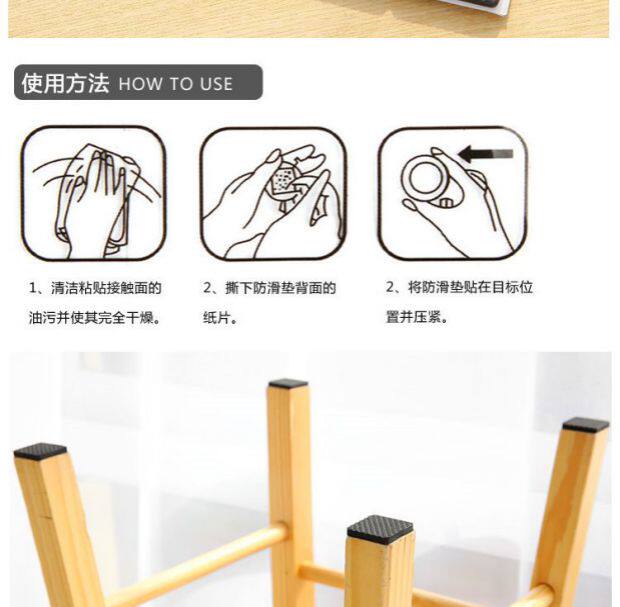 使用方法 HOW TO USE

1、清洁粘贴接触面的油污并使其完全干燥。

2、撕下防滑垫背面的纸片。

2、将防滑垫贴在目标位置并压紧。