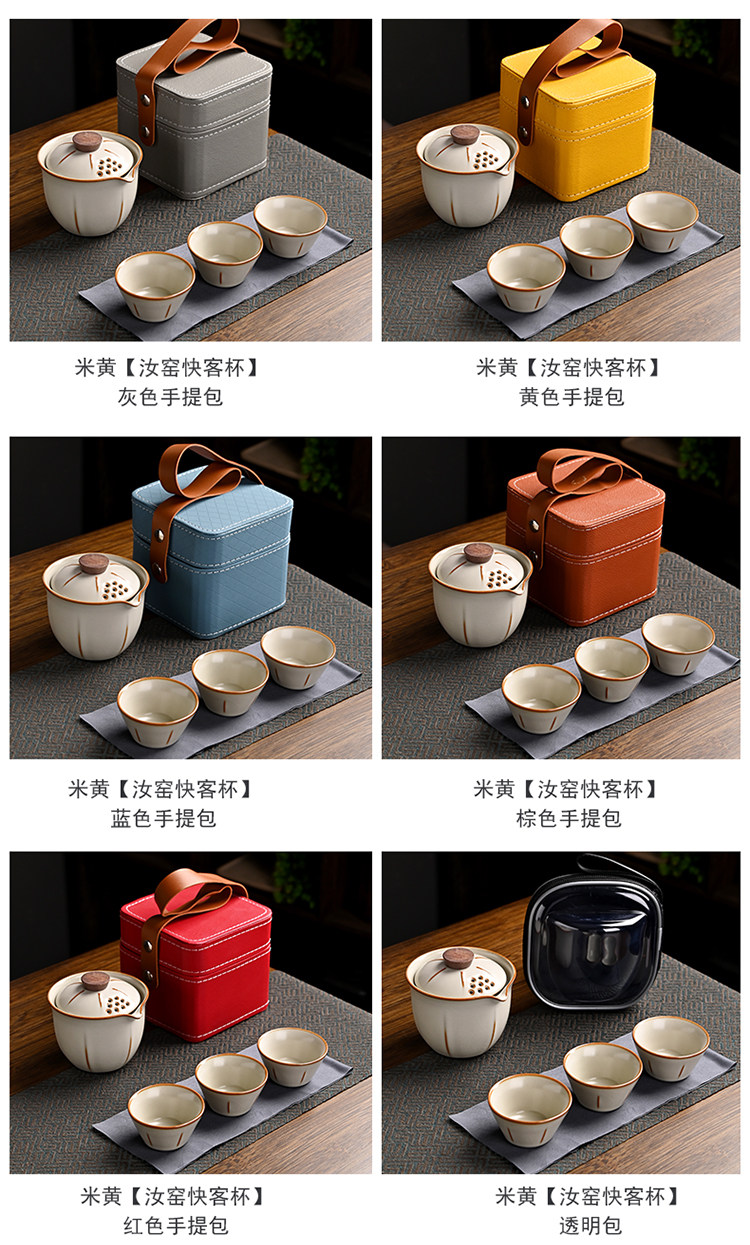 米黄【汝窑快客杯】
灰色手提包

米黄【汝窑快客杯】
黄色手提包

米黄【汝窑快客杯】
蓝色手提包

米黄【汝窑快客杯】
棕色手提包

米黄【汝窑快客杯】
红色手提包

米黄【汝窑快客杯】
透明包