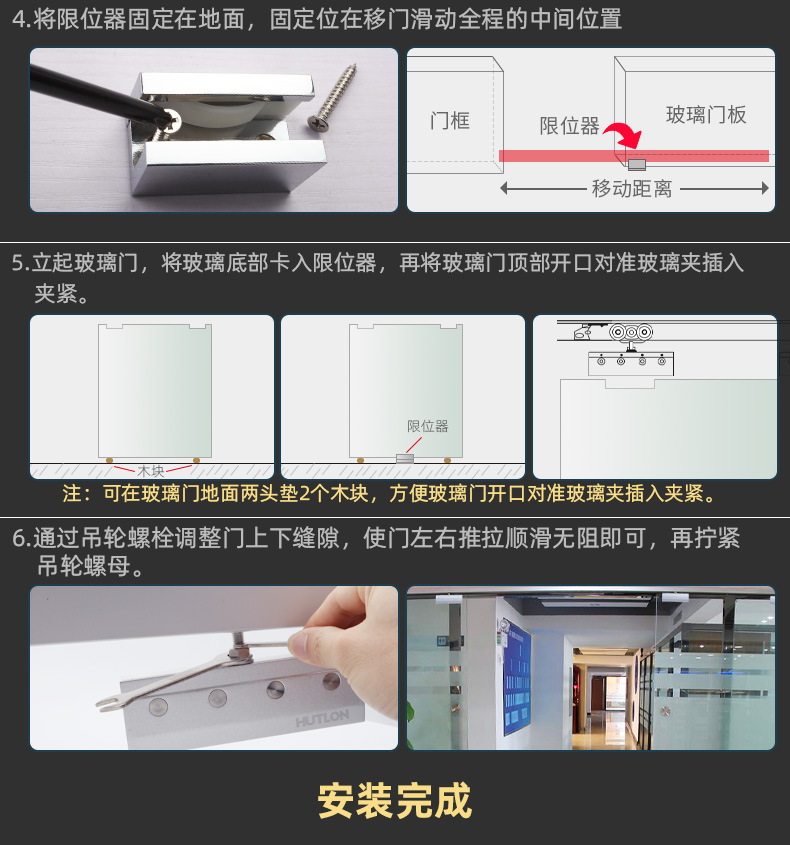 4.将限位器固定在地面，固定位在移门滑动全程的中间位置

门框

限位器

玻璃门板

移动距离

5.立起玻璃门，将玻璃底部卡入限位器，再将玻璃门顶部开口对准玻璃夹插入夹紧。

木块

限位器

注：可在玻璃门地面两头垫2个木块，方便玻璃门开口对准玻璃夹插入夹紧。

6.通过吊轮螺栓调整门上下缝隙，使门左右推拉顺滑无阻即可，再拧紧吊轮螺母。

HUTLON

安装完成