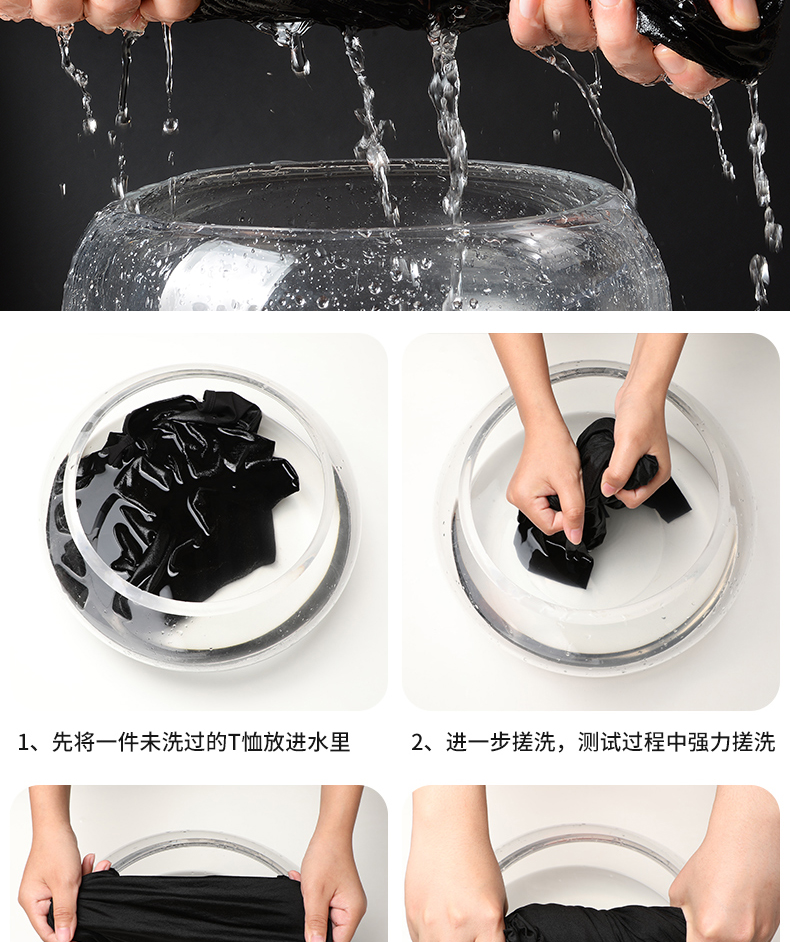 1、先将一件未洗过的T恤放进水里

2、进一步搓洗，测试过程中强力搓洗