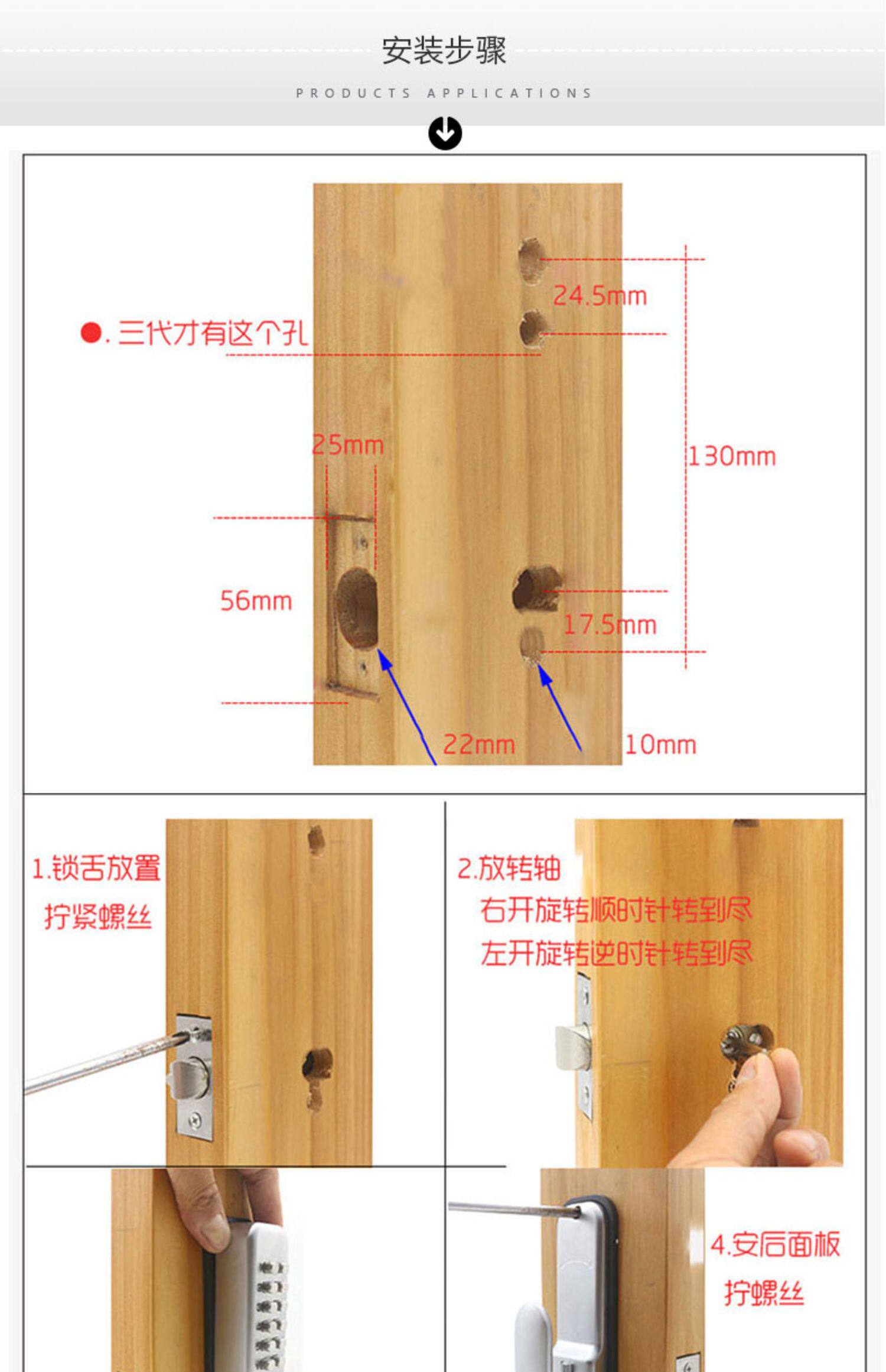 安装步骤

PRODUCTS APPLICATIONS

●. 三代才有这个孔

24.5mm

25mm

130mm

56mm

17.5mm

22mm

10mm

1.锁舌放置
拧紧螺丝

2.放转轴
右开旋转顺时针转到尽
左开旋转逆时针转到尽

4.安后面板
拧螺丝