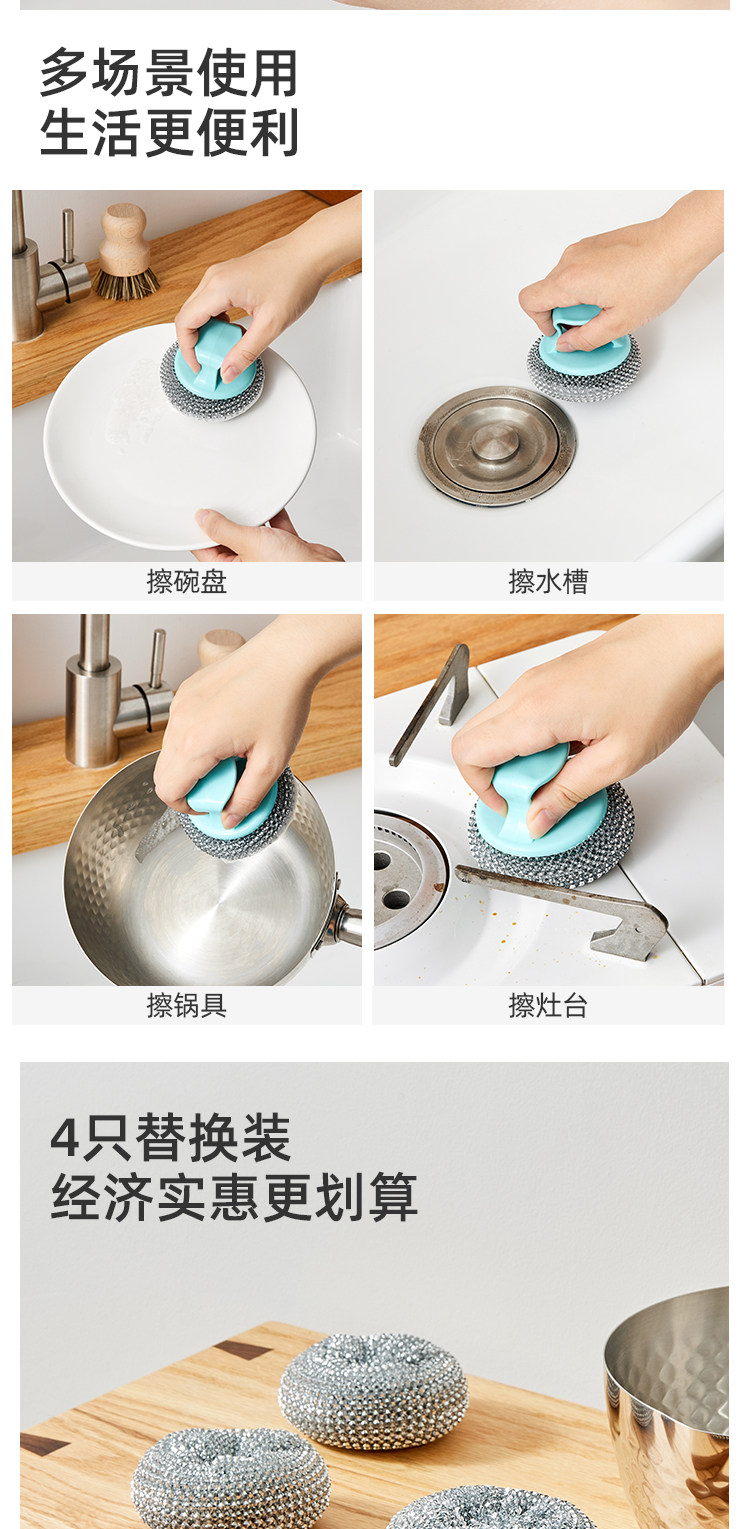 多场景使用
生活更便利

擦碗盘

擦水槽

擦锅具

擦灶台

4只替换装
经济实惠更划算