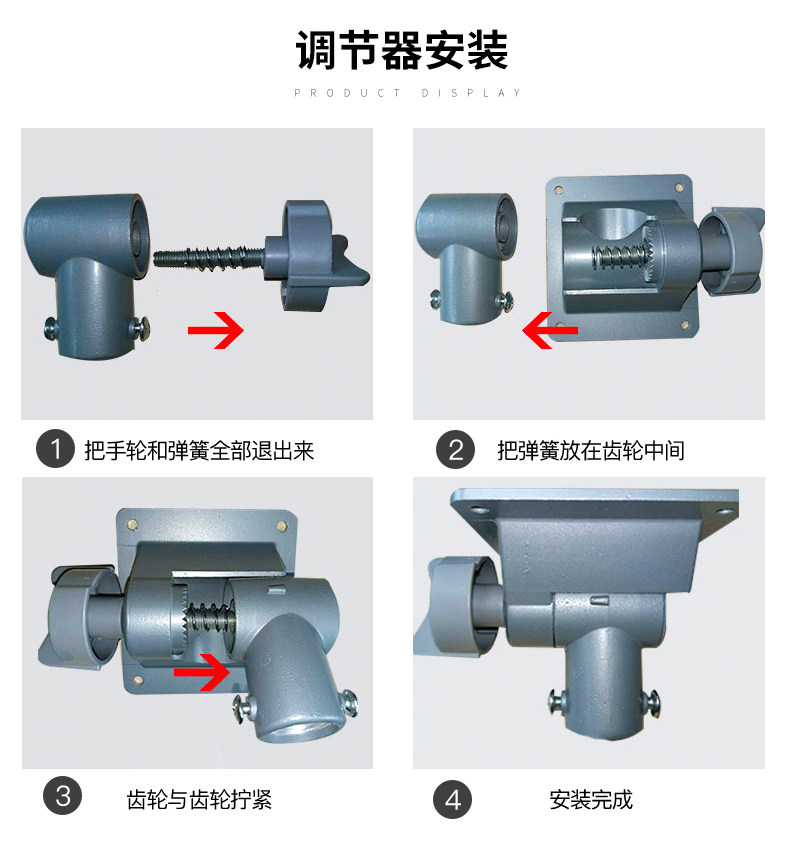 调节器安装

PRODUCT DISPLAY

1 把手轮和弹簧全部退出来

2 把弹簧放在齿轮中间

3 齿轮与齿轮拧紧

4 安装完成