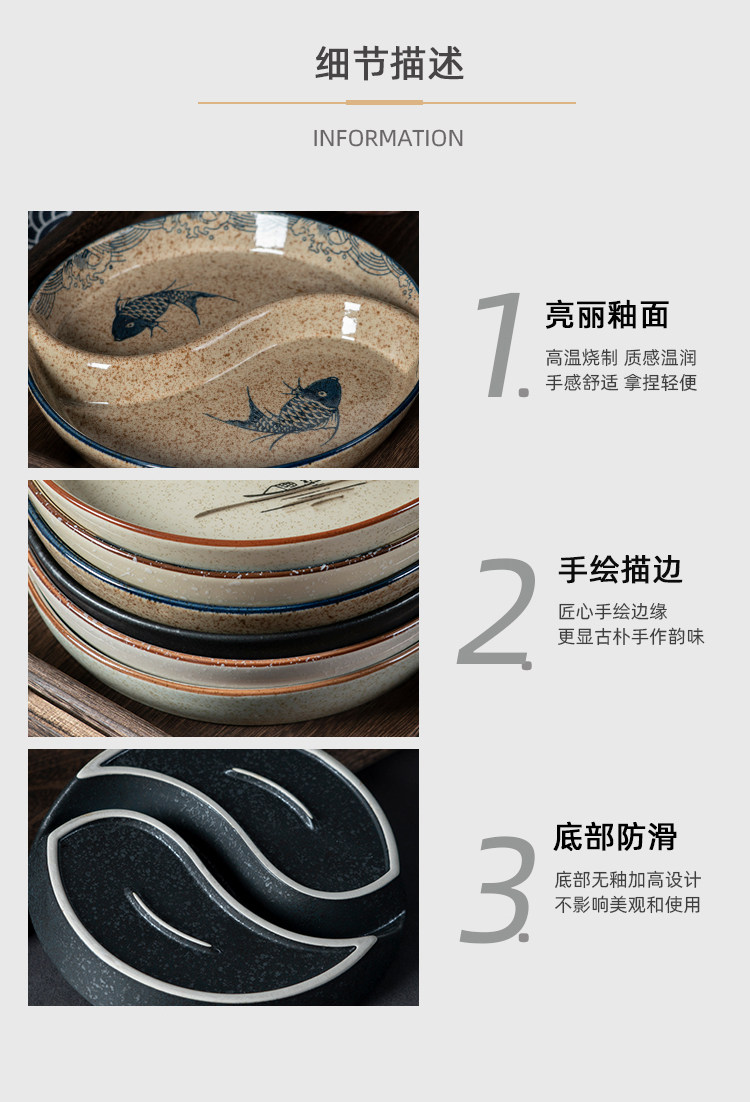 细节描述

INFORMATION

1.

亮丽釉面

高温烧制 质感温润
手感舒适 拿捏轻便

2.

手绘描边

匠心手绘边缘
更显古朴手作韵味

3.

底部防滑

底部无釉加高设计
不影响美观和使用