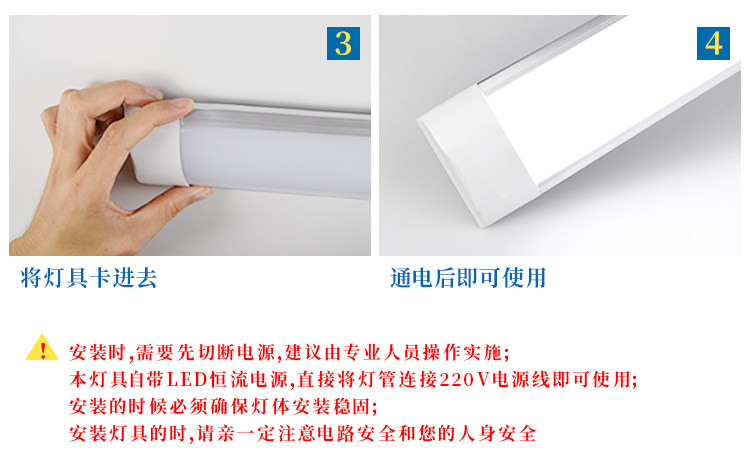 3

4

将灯具卡进去

通电后即可使用

!

安装时,需要先切断电源,建议由专业人员操作实施;
本灯具自带LED恒流电源,直接将灯管连接220V电源线即可使用;
安装的时候必须确保灯体安装稳固;
安装灯具的时,请亲一定注意电路安全和您的人身安全