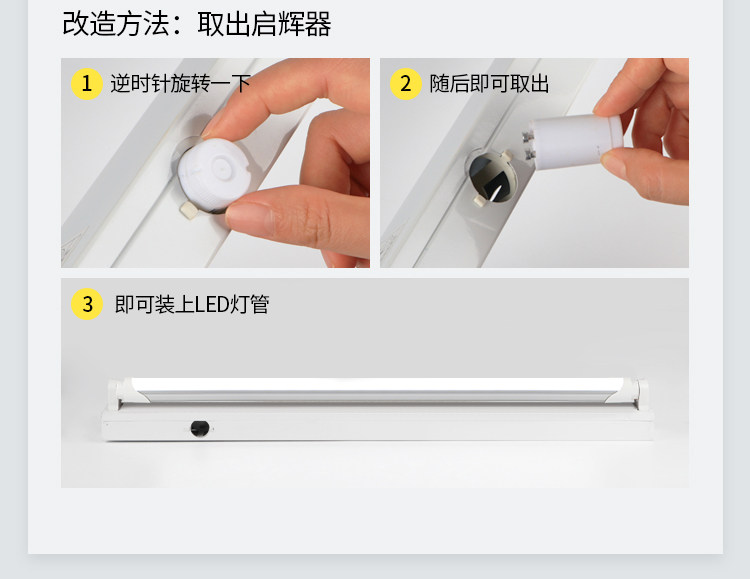 改造方法：取出启辉器

1 逆时针旋转一下

2 随后即可取出

3 即可装上LED灯管