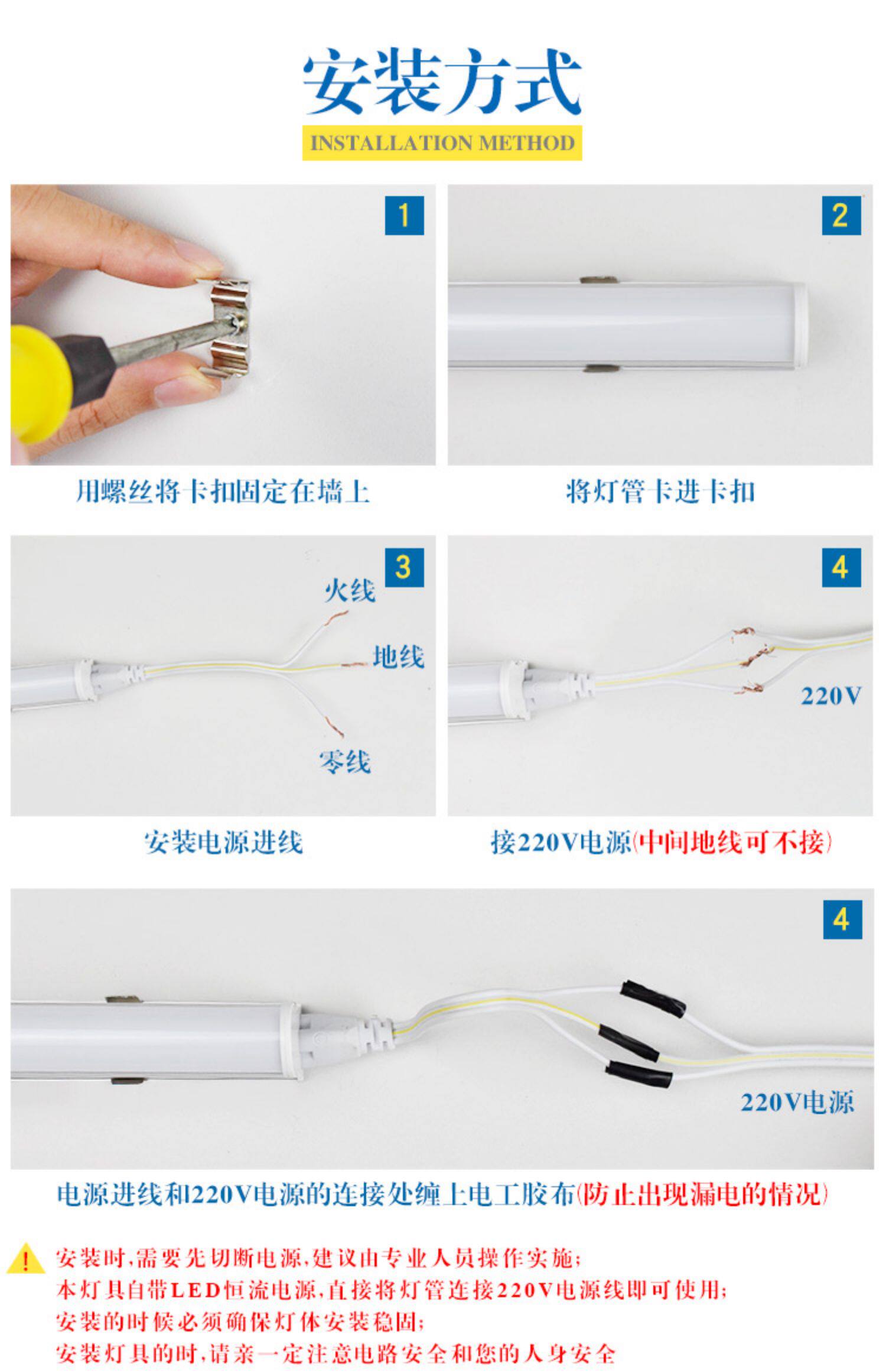 安装方式

INSTALLATION METHOD

1

用螺丝将卡扣固定在墙上

2

将灯管卡进卡扣

3

火线

地线

零线

安装电源进线

4

220V

接220V电源(中间地线可不接)

4

220V电源

电源进线和220V电源的连接处缠上电工胶布(防止出现漏电的情况)

!

安装时,需要先切断电源,建议由专业人员操作实施;
本灯具自带LED恒流电源,直接将灯管连接220V电源线即可使用;
安装的时候必须确保灯体安装稳固;
安装灯具的时,请亲一定注意电路安全和您的人身安全