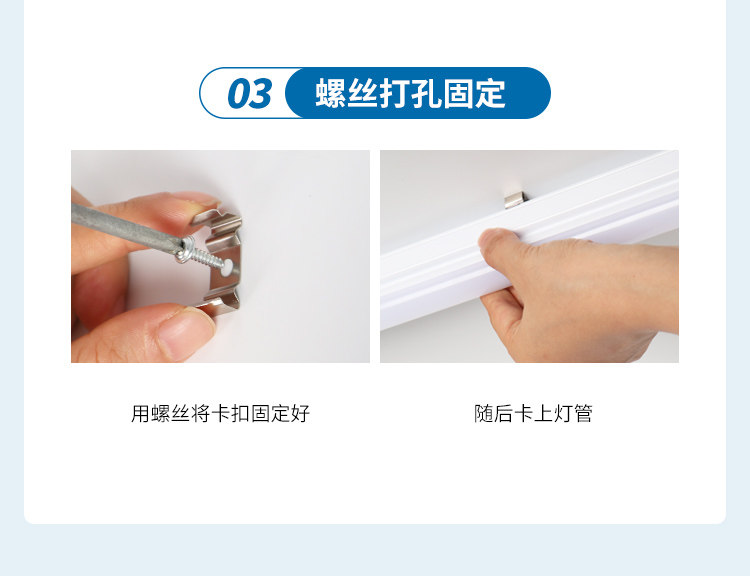 03 螺丝打孔固定

用螺丝将卡扣固定好

随后卡上灯管