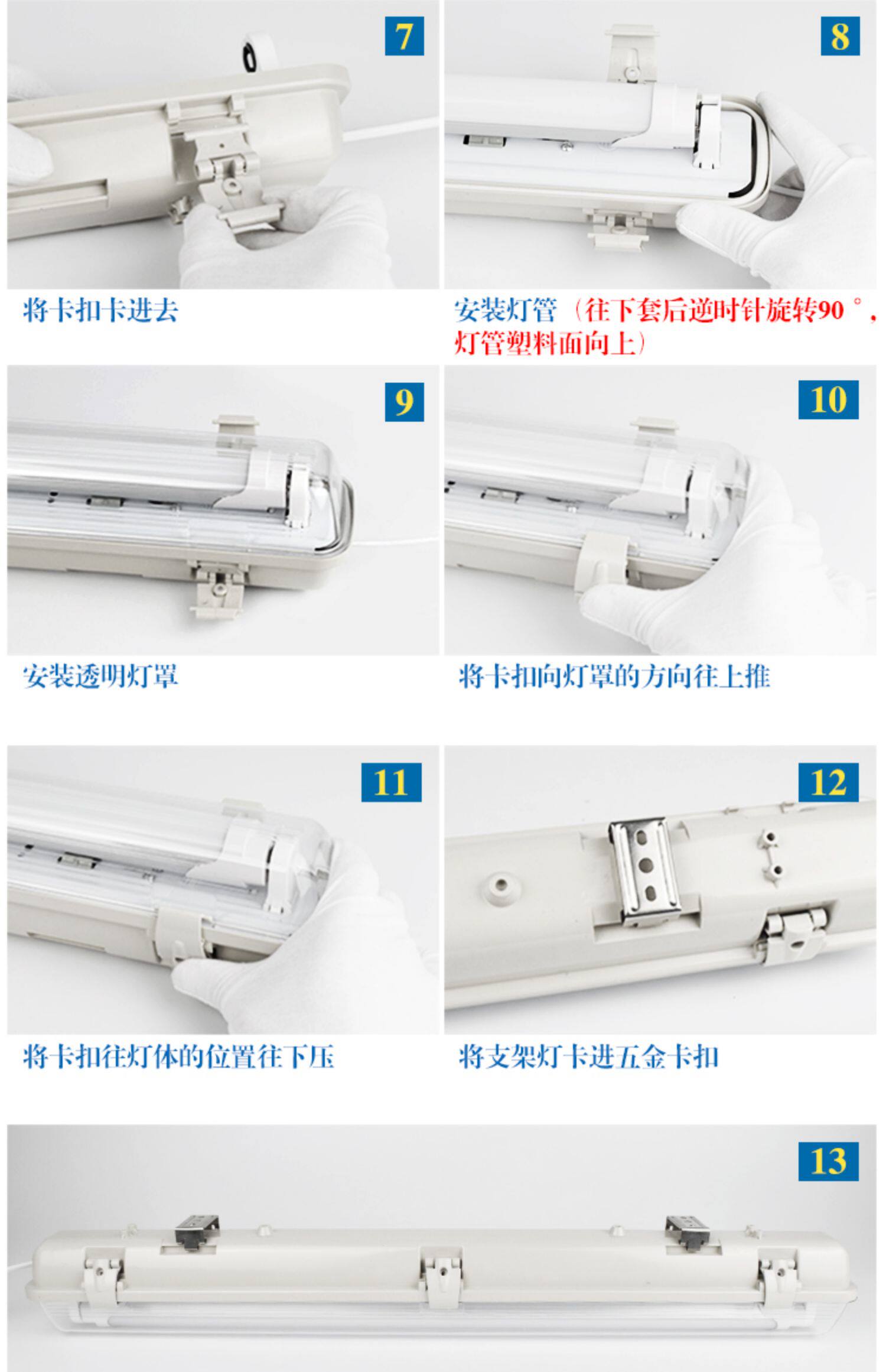 7

将卡扣卡进去

8

安装灯管（往下套后逆时针旋转90°，灯管塑料面向上）

9

安装透明灯罩

10

将卡扣向灯罩的方向往上推

11

将卡扣往灯体的位置往下压

12

将支架灯卡进五金卡扣

13