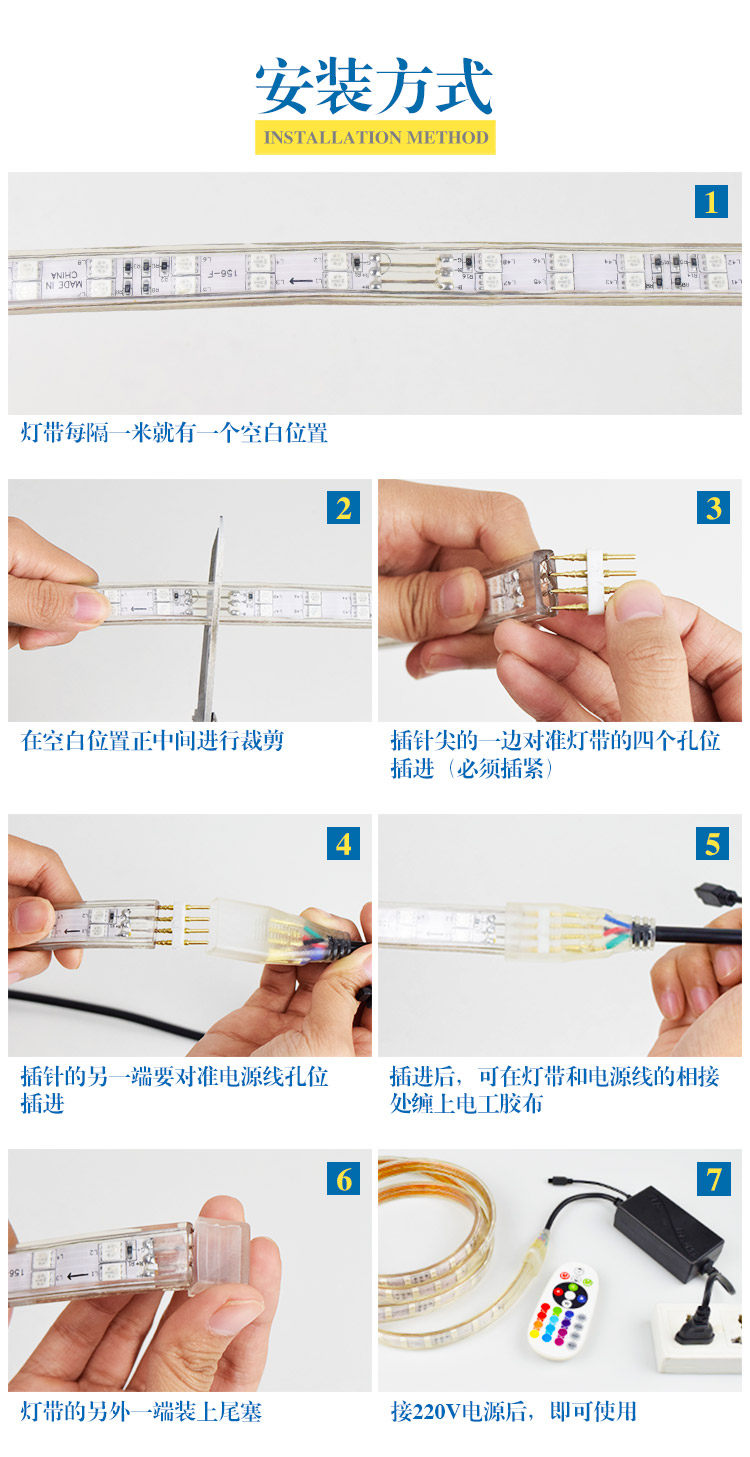 安装方式

INSTALLATION METHOD

1

MADE IN CHINA

156-F

灯带每隔一米就有一个空白位置

2

在空白位置正中间进行裁剪

3

插针尖的一边对准灯带的四个孔位插进（必须插紧）

4

插针的另一端要对准电源线孔位插进

5

插进后，可在灯带和电源线的相接处缠上电工胶布

6

灯带的另外一端装上尾塞

7

接220V电源后，即可使用