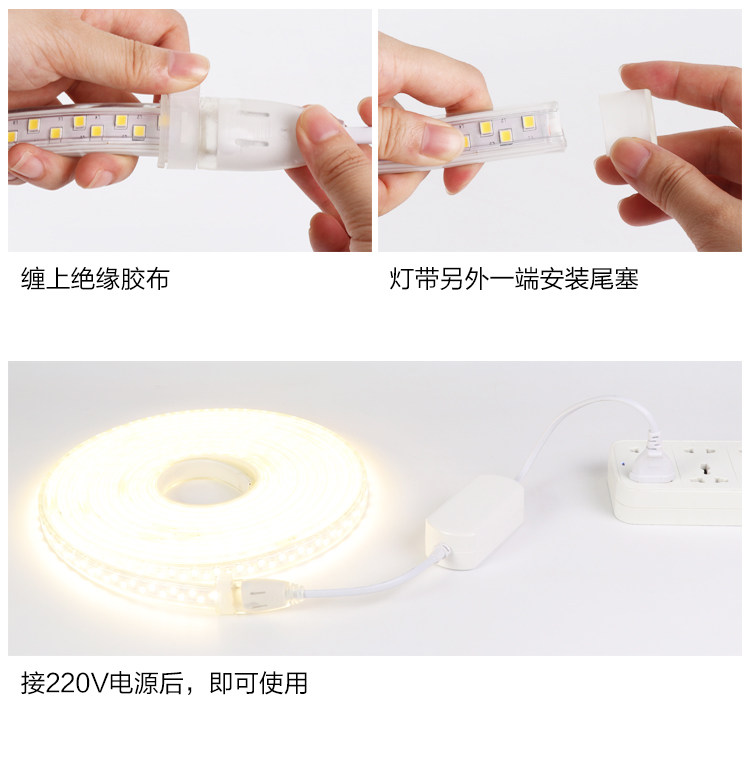 缠上绝缘胶布

灯带另外一端安装尾塞

接220V电源后，即可使用