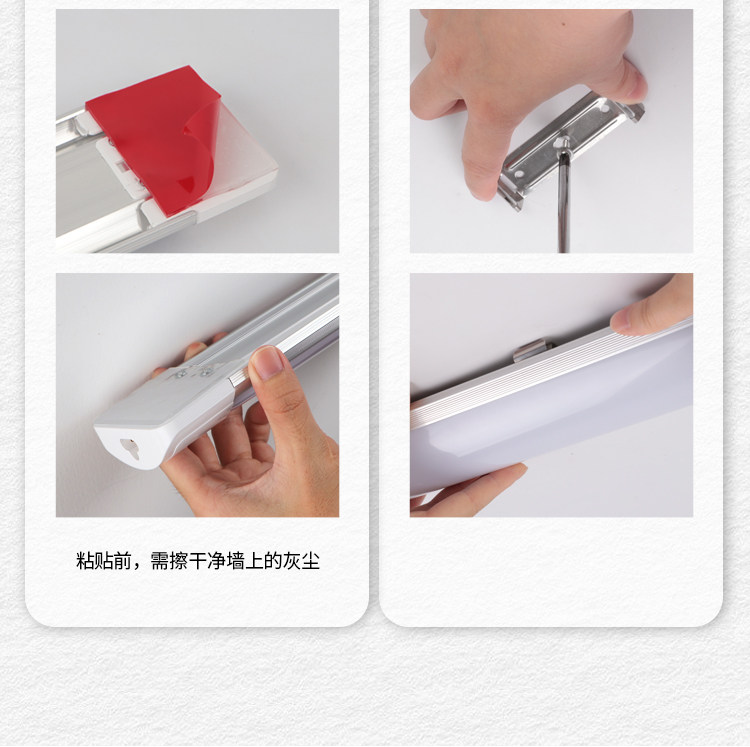 粘贴前，需擦干净墙上的灰尘