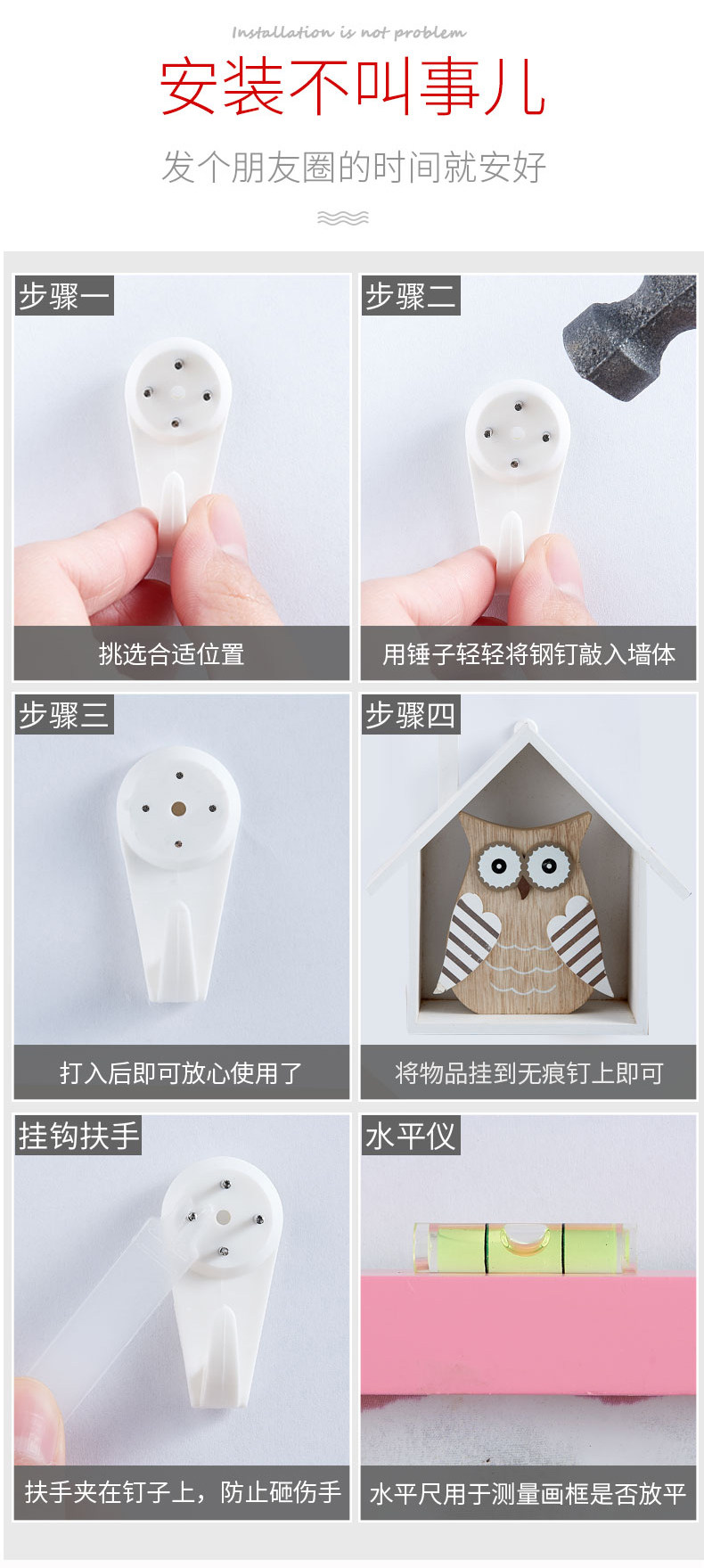 Installation is not problem

安装不叫事儿

发个朋友圈的时间就安好

步骤一

挑选合适位置

步骤二

用锤子轻轻将钢钉敲入墙体

步骤三

打入后即可放心使用了

步骤四

将物品挂到无痕钉上即可

挂钩扶手

扶手夹在钉子上，防止砸伤手

水平仪

水平尺用于测量画框是否放平