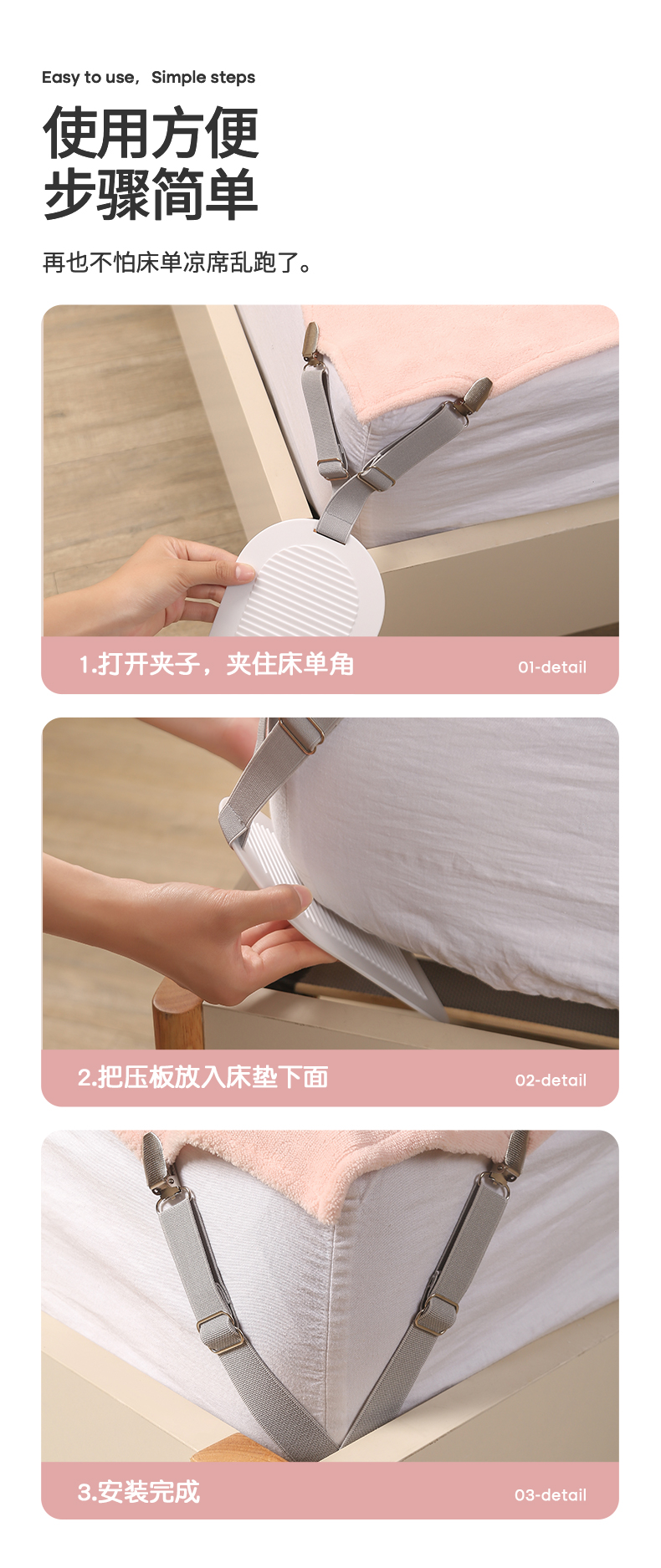 Easy to use，Simple steps

使用方便
步骤简单

再也不怕床单凉席乱跑了。

1.打开夹子，夹住床单角

01-detail

2.把压板放入床垫下面

02-detail

3.安装完成

03-detail