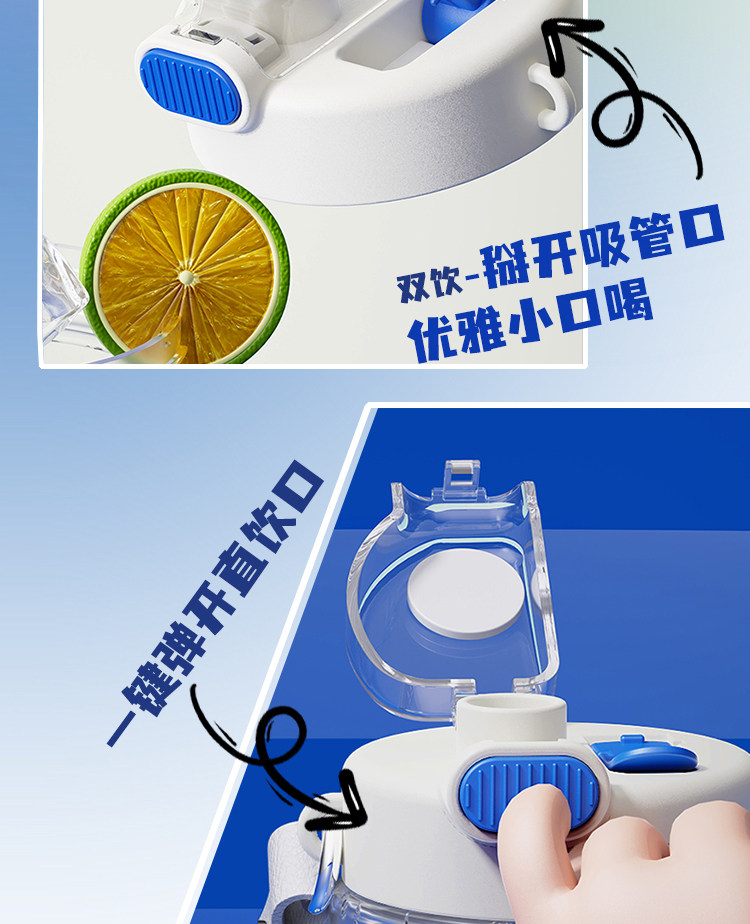 双饮-掰开吸管口
优雅小口喝

一键弹开直饮口