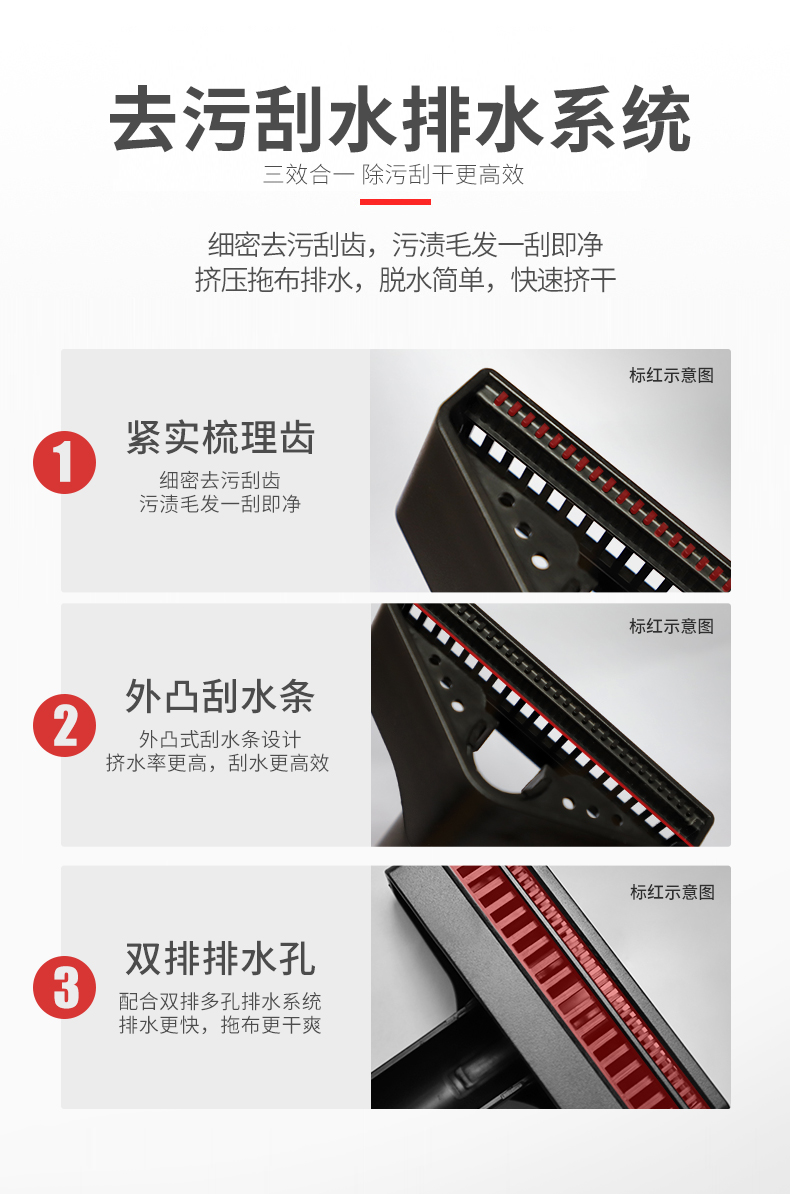 去污刮水排水系统

三效合一 除污刮干更高效

细密去污刮齿，污渍毛发一刮即净
挤压拖布排水，脱水简单，快速挤干

1

紧实梳理齿

细密去污刮齿
污渍毛发一刮即净

标红示意图

2

外凸刮水条

外凸式刮水条设计
挤水率更高，刮水更高效

标红示意图

3

双排排水孔

配合双排多孔排水系统
排水更快，拖布更干爽

标红示意图