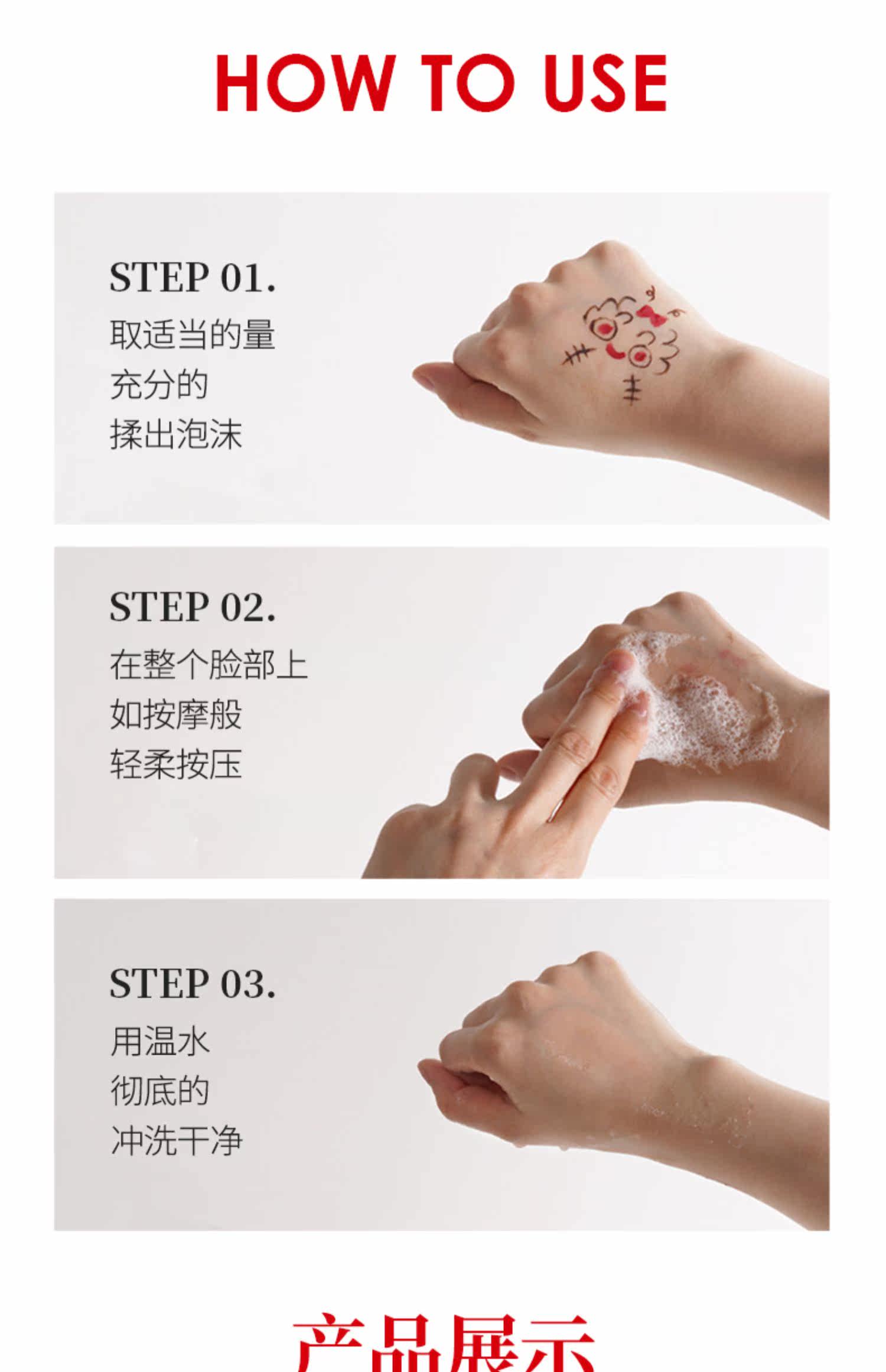 HOW TO USE

STEP 01.
取适当的量
充分的
揉出泡沫

STEP 02.
在整个脸部上
如按摩般
轻柔按压

STEP 03.
用温水
彻底的
冲洗干净

产品展示