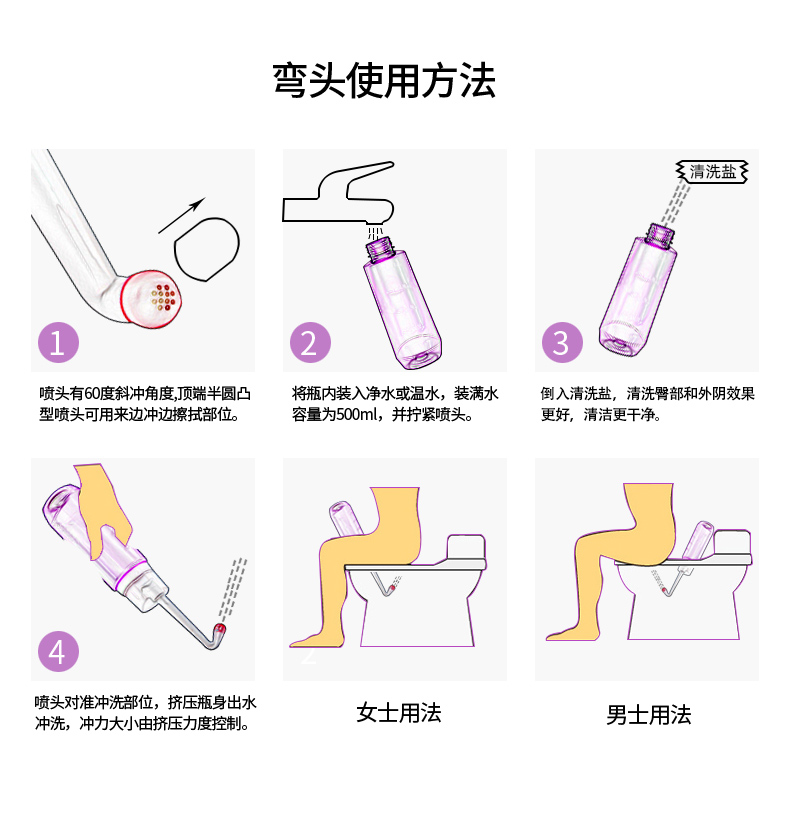 弯头使用方法

1

喷头有60度斜冲角度,顶端半圆凸型喷头可用来边冲边擦拭部位。

2

将瓶内装入净水或温水，装满水容量为500ml，并拧紧喷头。

清洗盐

3

倒入清洗盐，清洗臀部和外阴效果更好，清洁更干净。

4

喷头对准冲洗部位，挤压瓶身出水冲洗，冲力大小由挤压力度控制。

女士用法

男士用法