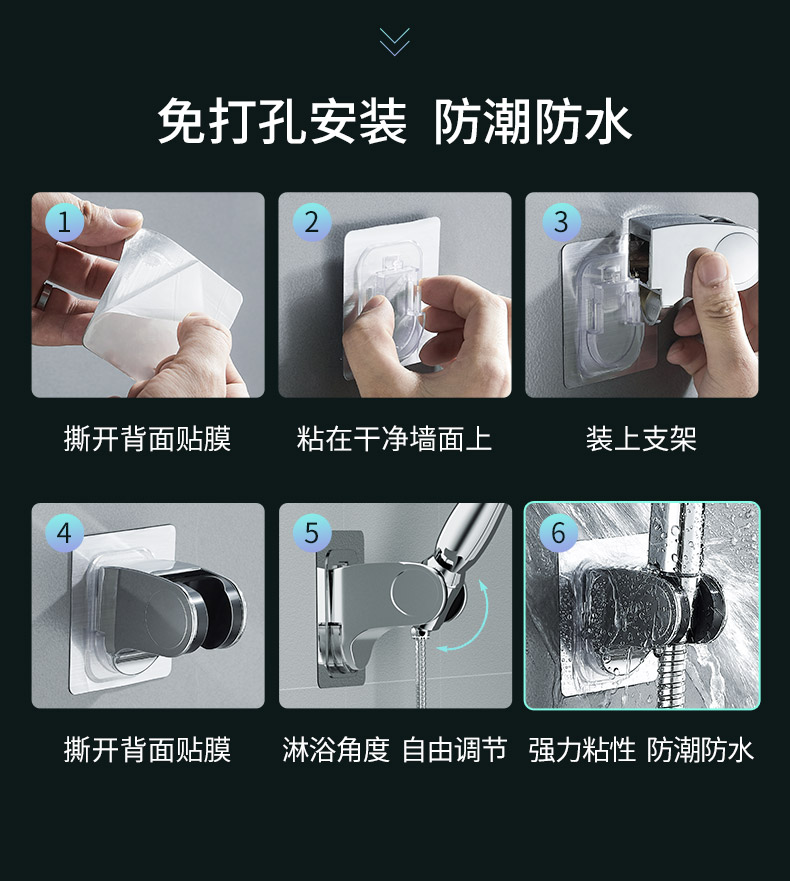 免打孔安装 防潮防水

1
撕开背面贴膜

2
粘在干净墙面上

3
装上支架

4
撕开背面贴膜

5
淋浴角度 自由调节

6
强力粘性 防潮防水