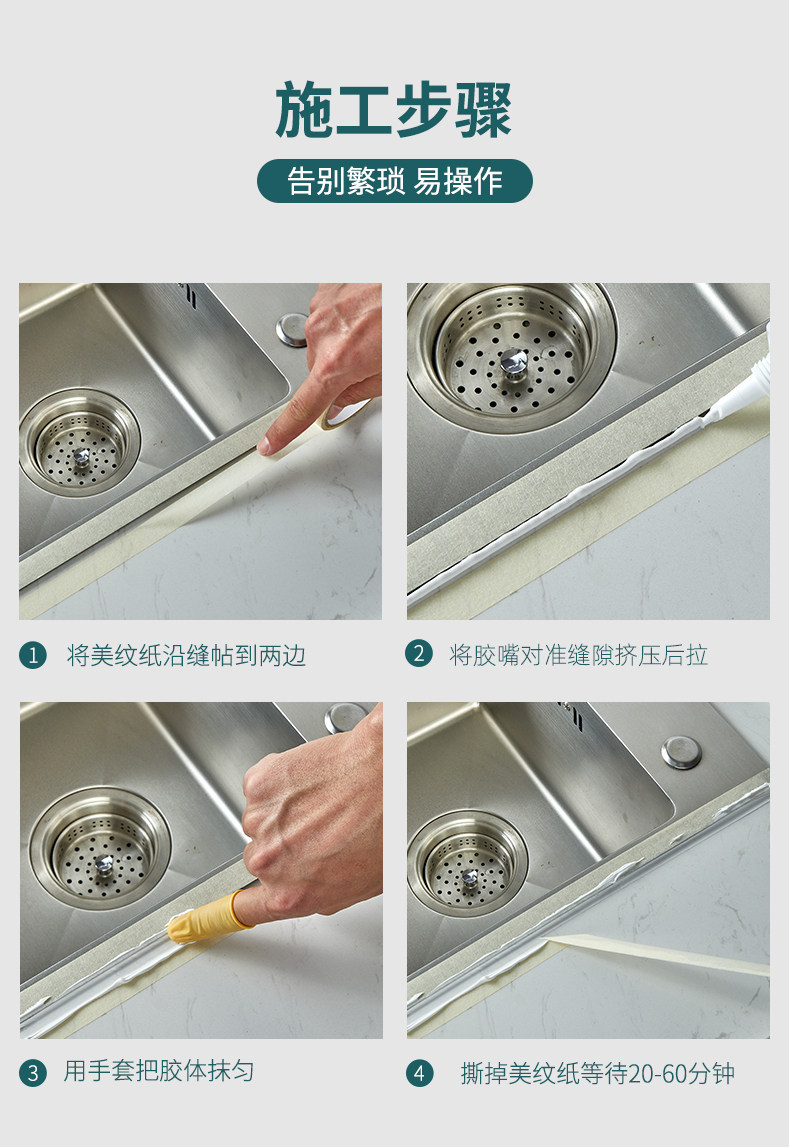 施工步骤

告别繁琐 易操作

1 将美纹纸沿缝帖到两边

2 将胶嘴对准缝隙挤压后拉

3 用手套把胶体抹匀

4 撕掉美纹纸等待20-60分钟