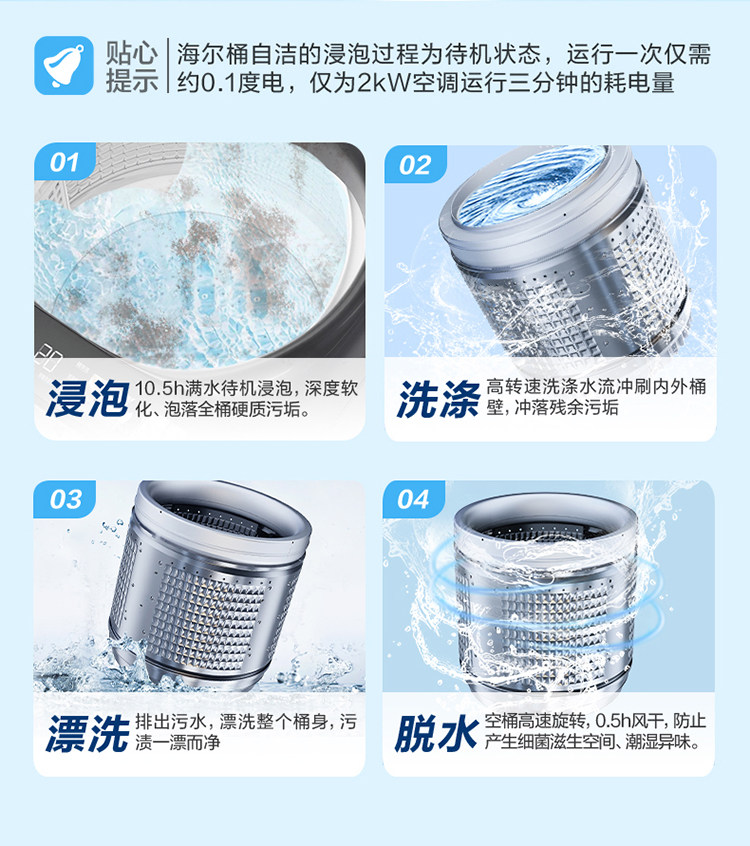 贴心提示

海尔桶自洁的浸泡过程为待机状态，运行一次仅需约0.1度电，仅为2kW空调运行三分钟的耗电量

01

浸泡 10.5h满水待机浸泡，深度软化、泡落全桶硬质污垢。

02

洗涤 高转速洗涤水流冲刷内外桶壁，冲落残余污垢

03

漂洗 排出污水，漂洗整个桶身，污渍一漂而净

04

脱水 空桶高速旋转，0.5h风干，防止产生细菌滋生空间、潮湿异味。