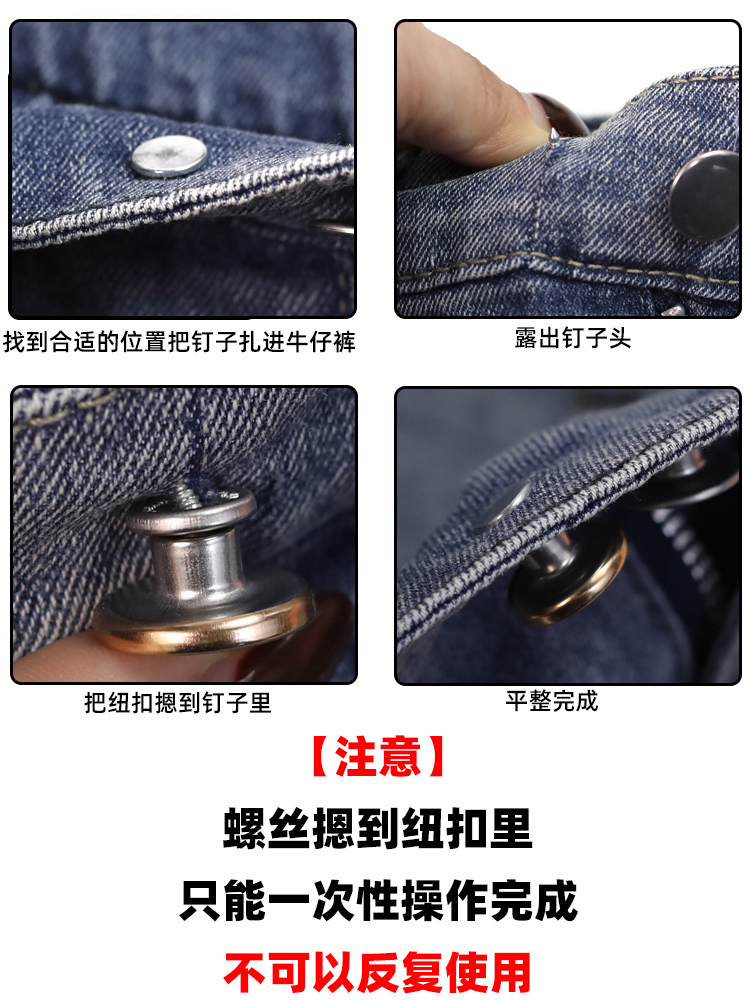 找到合适的位置把钉子扎进牛仔裤

露出钉子头

把纽扣摁到钉子里

平整完成

【注意】

螺丝摁到纽扣里

只能一次性操作完成

不可以反复使用