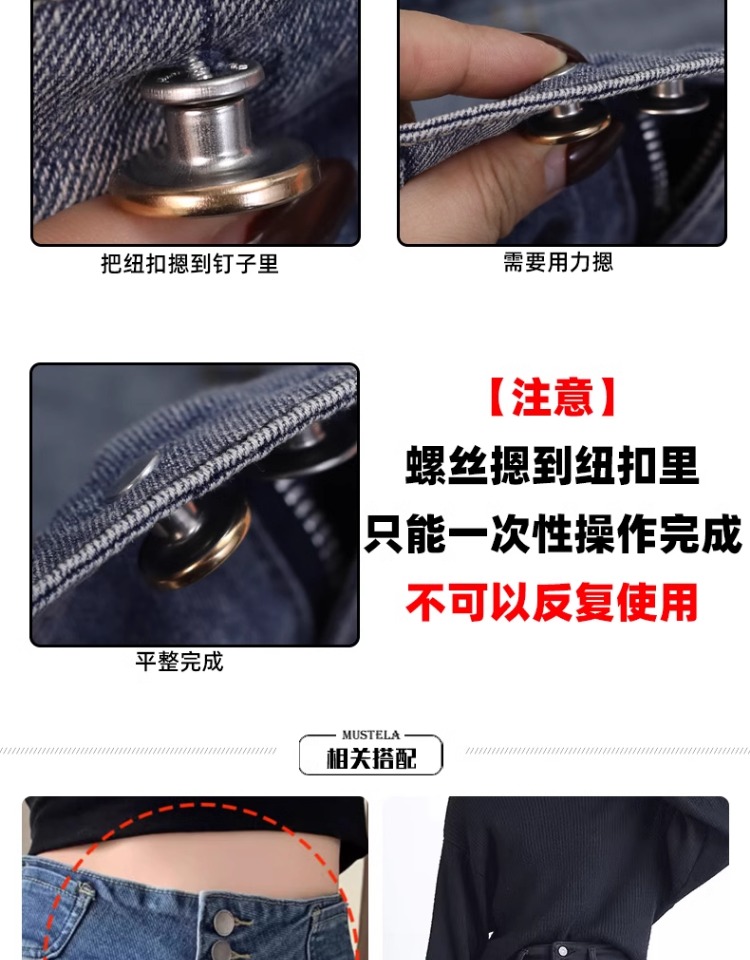 把纽扣摁到钉子里

需要用力摁

平整完成

【注意】
螺丝摁到纽扣里
只能一次性操作完成
不可以反复使用

MUSTELA
相关搭配