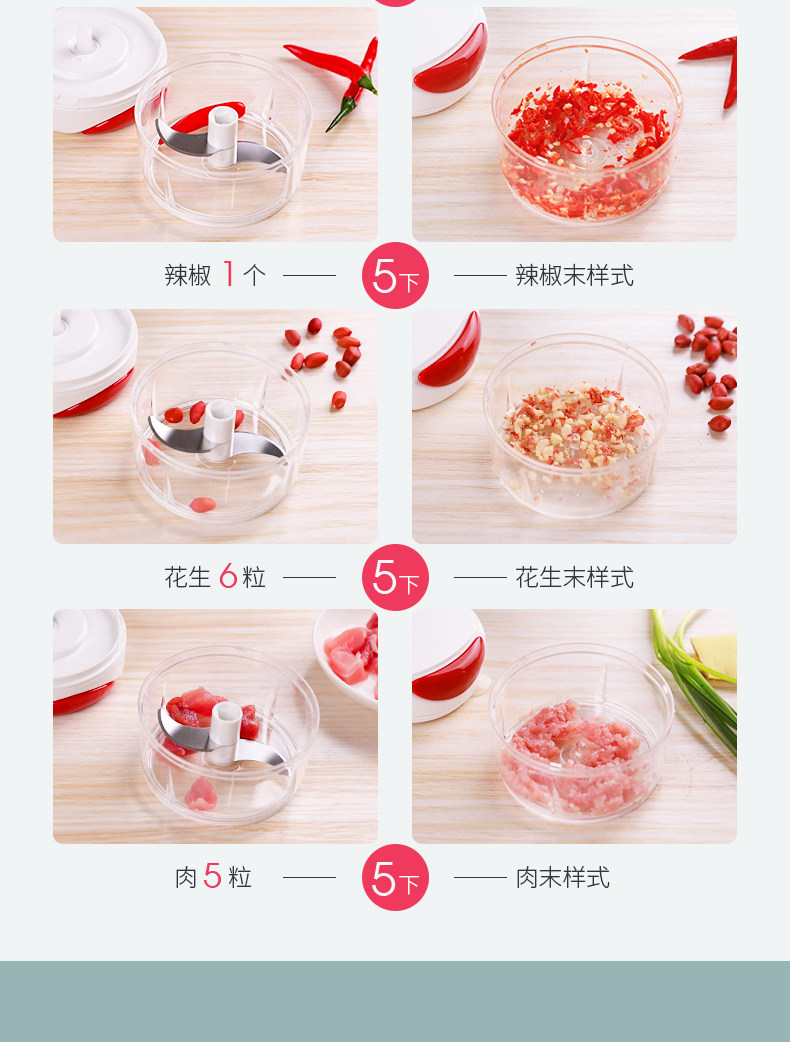 辣椒 1 个 —— 5下 —— 辣椒末样式

花生 6 粒 —— 5下 —— 花生末样式

肉 5 粒 —— 5下 —— 肉末样式