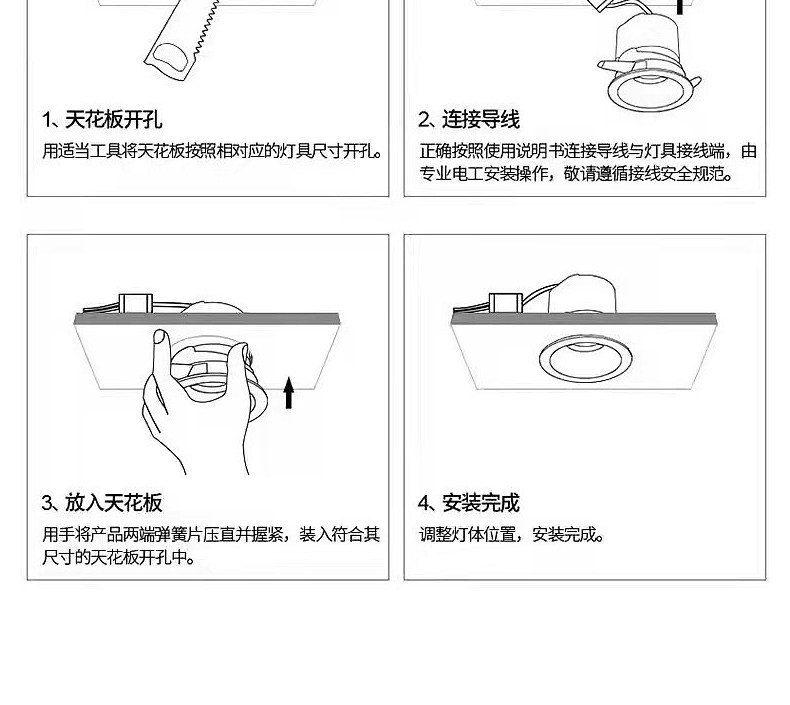 1、天花板开孔

用适当工具将天花板按照相对应的灯具尺寸开孔。

2、连接导线

正确按照使用说明书连接导线与灯具接线端，由专业电工安装操作，敬请遵循接线安全规范。

3、放入天花板

用手将产品两端弹簧片压直并握紧，装入符合其尺寸的天花板开孔中。

4、安装完成

调整灯体位置，安装完成。