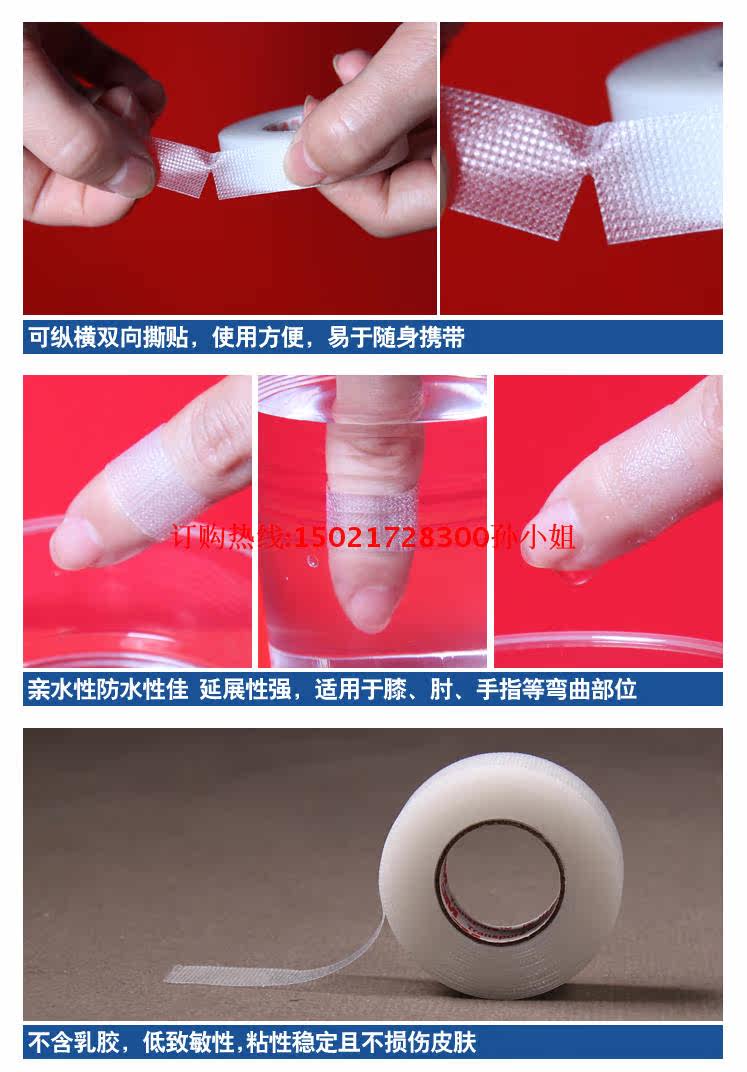 可纵横双向撕贴，使用方便，易于随身携带

订购热线:15021728300孙小姐

亲水性防水性佳 延展性强，适用于膝、肘、手指等弯曲部位

不含乳胶，低致敏性,粘性稳定且不损伤皮肤