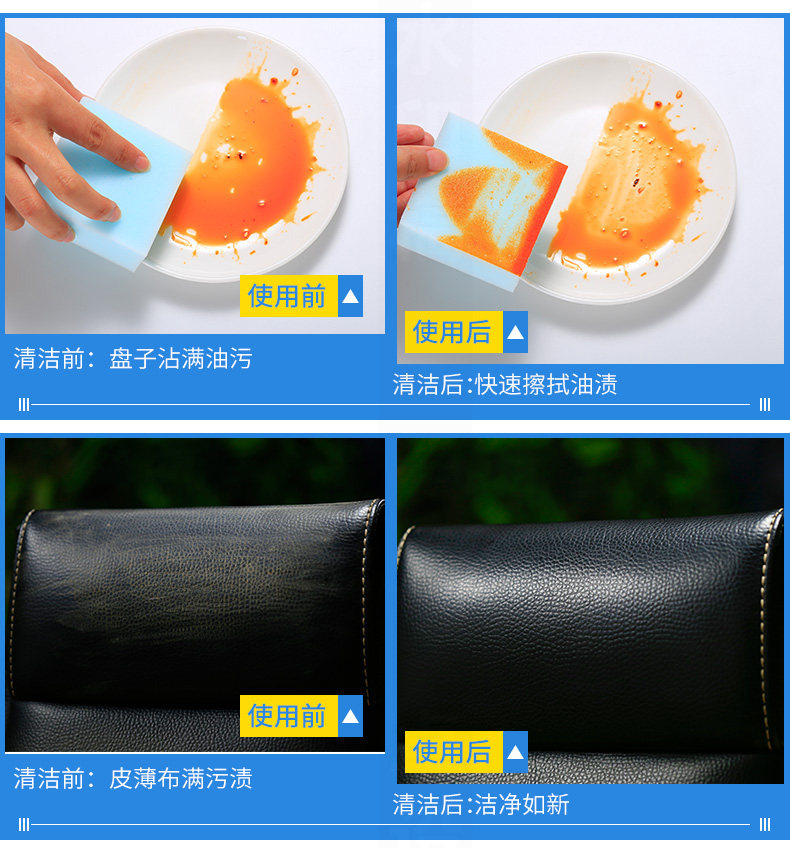 使用前

清洁前：盘子沾满油污

使用后

清洁后:快速擦拭油渍

使用前

清洁前：皮薄布满污渍

使用后

清洁后:洁净如新