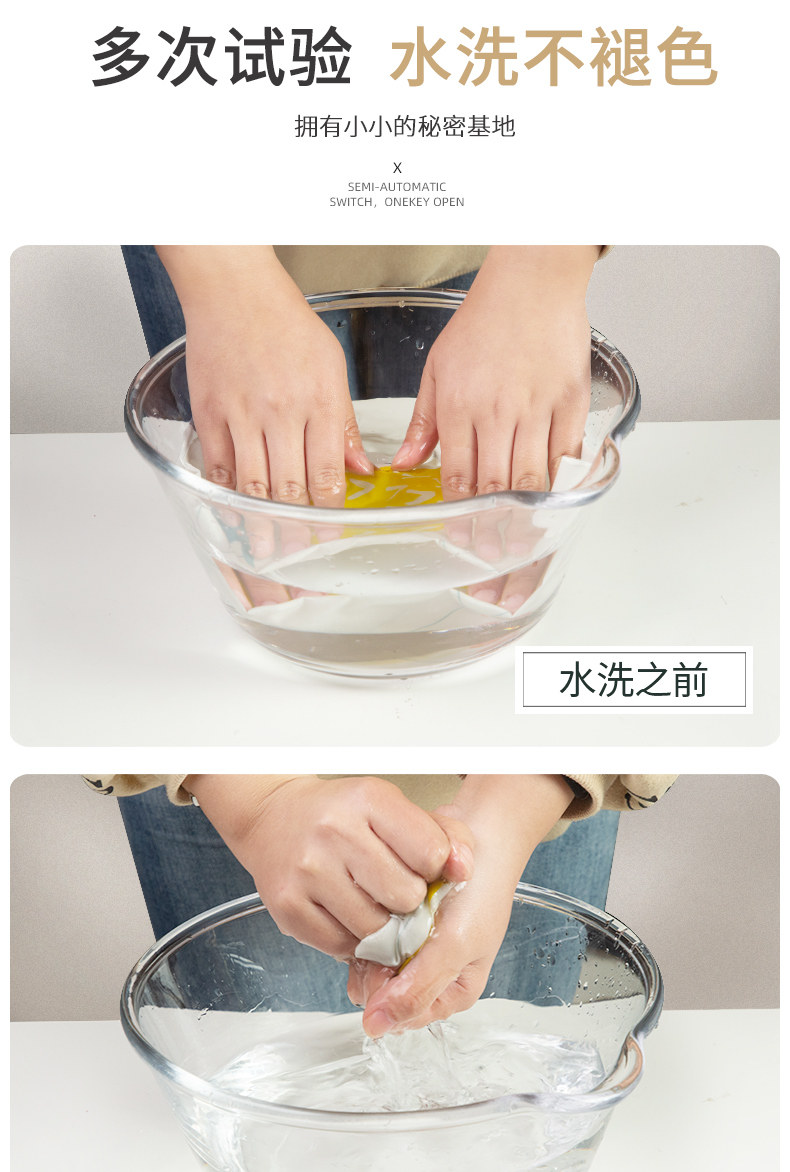 多次试验 水洗不褪色

拥有小小的秘密基地

X
SEMI-AUTOMATIC
SWITCH，ONEKEY OPEN

水洗之前