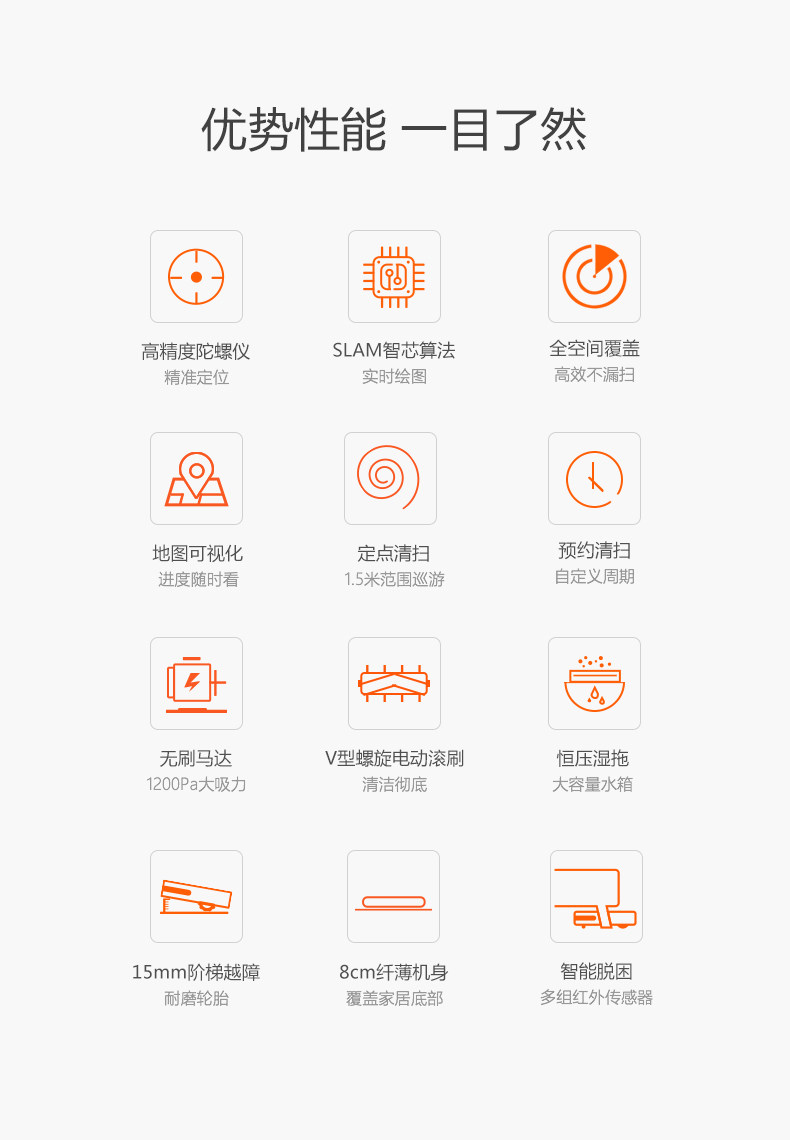 优势性能 一目了然

高精度陀螺仪
精准定位

SLAM智芯算法
实时绘图

全空间覆盖
高效不漏扫

地图可视化
进度随时看

定点清扫
1.5米范围巡游

预约清扫
自定义周期

无刷马达
1200Pa大吸力

V型螺旋电动滚刷
清洁彻底

恒压湿拖
大容量水箱

15mm阶梯越障
耐磨轮胎

8cm纤薄机身
覆盖家居底部

智能脱困
多组红外传感器