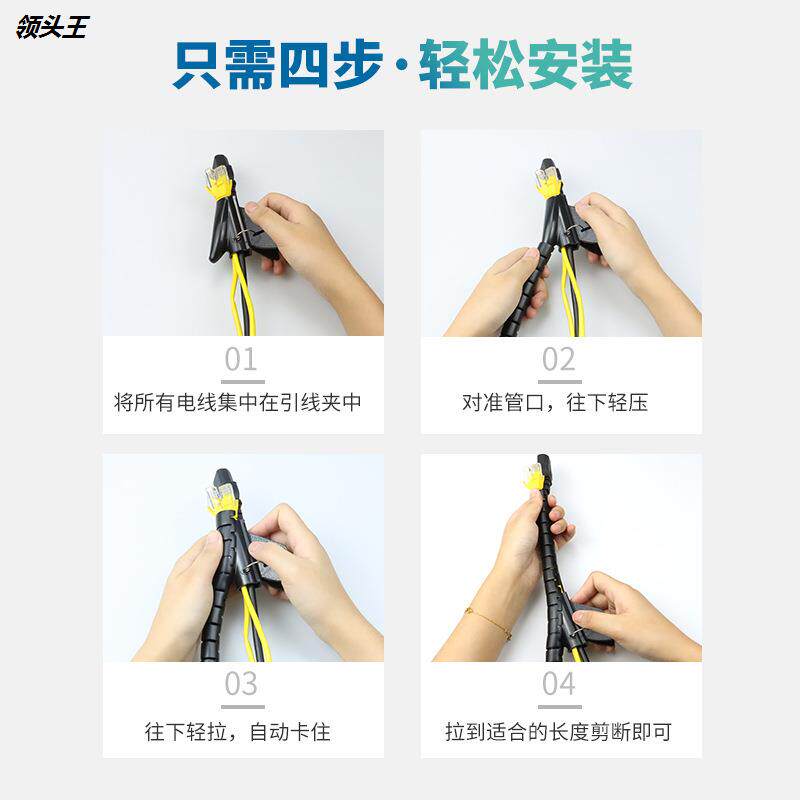 领头王

只需四步·轻松安装

01
将所有电线集中在引线夹中

02
对准管口，往下轻压

03
往下轻拉，自动卡住

04
拉到适合的长度剪断即可