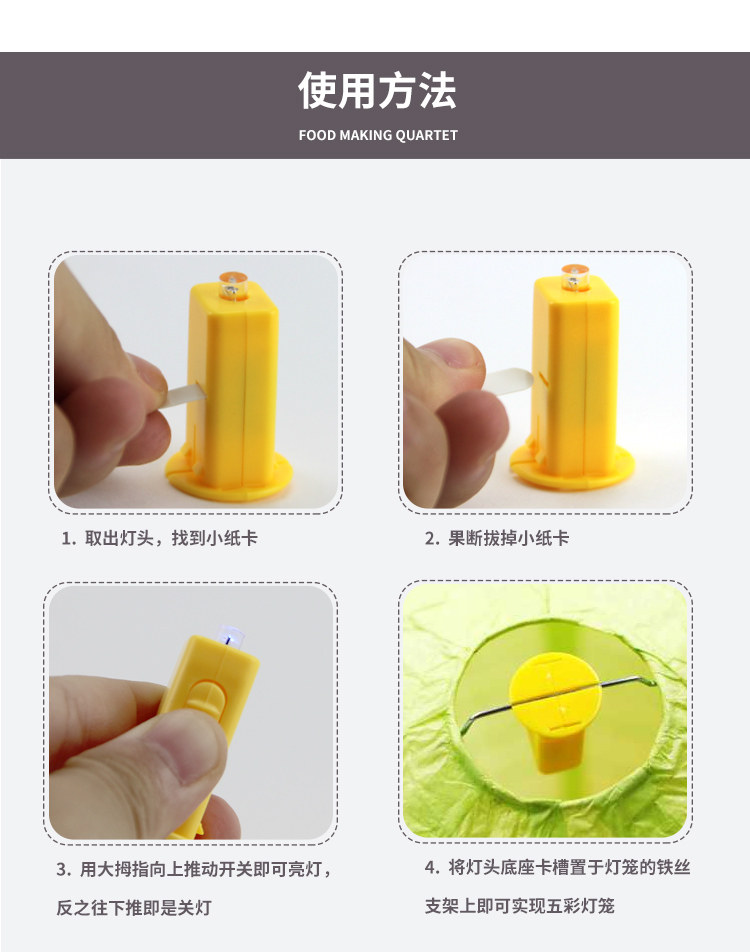 使用方法

FOOD MAKING QUARTET

1. 取出灯头，找到小纸卡

2. 果断拔掉小纸卡

3. 用大拇指向上推动开关即可亮灯，反之往下推即是关灯

4. 将灯头底座卡槽置于灯笼的铁丝支架上即可实现五彩灯笼