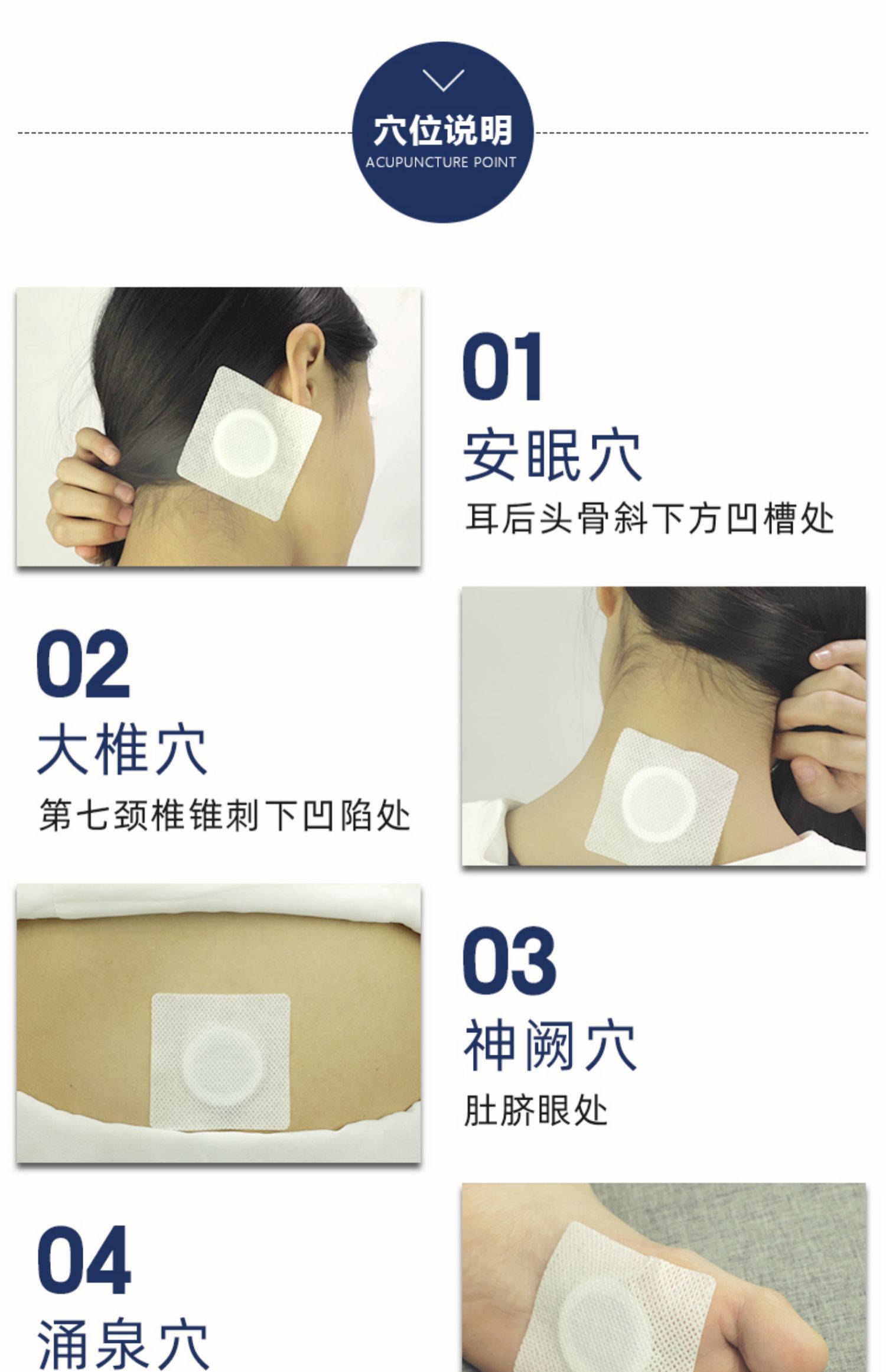 穴位说明
ACUPUNCTURE POINT

01
安眠穴
耳后头骨斜下方凹槽处

02
大椎穴
第七颈椎锥刺下凹陷处

03
神阙穴
肚脐眼处

04
涌泉穴