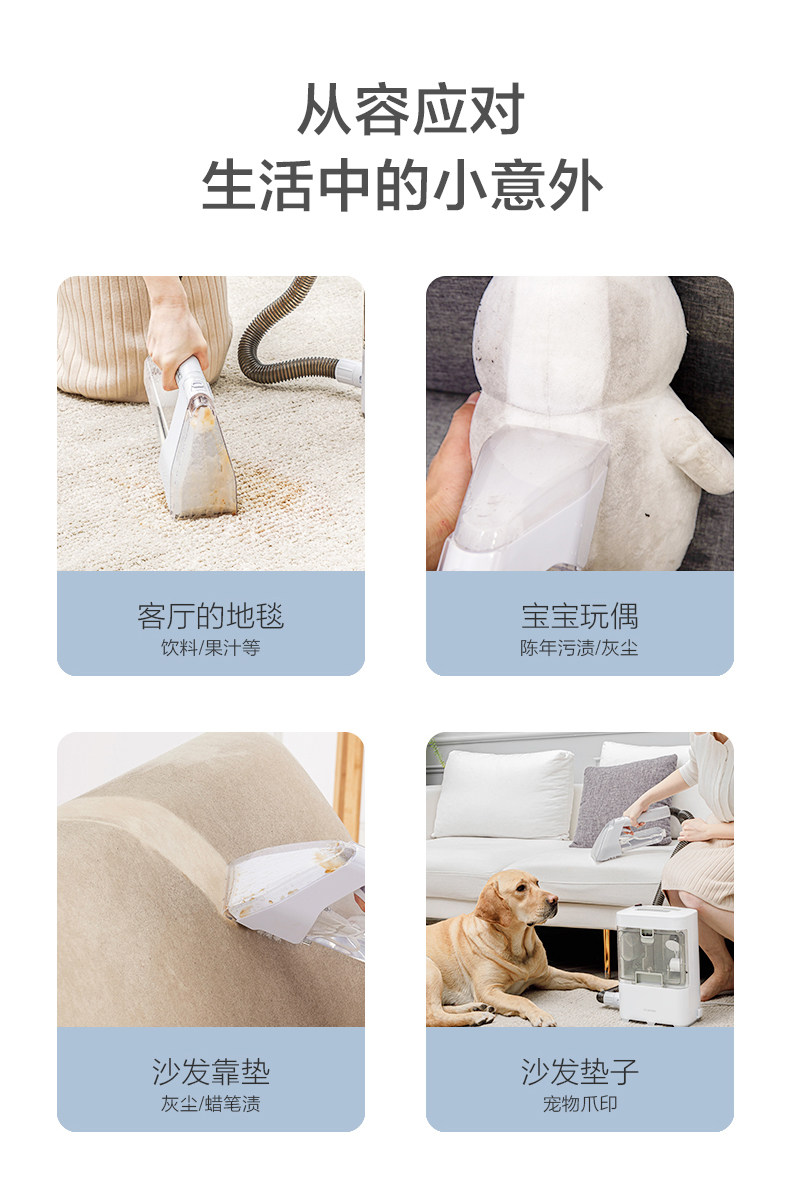 从容应对
生活中的小意外

客厅的地毯
饮料/果汁等

宝宝玩偶
陈年污渍/灰尘

沙发靠垫
灰尘/蜡笔渍

沙发垫子
宠物爪印