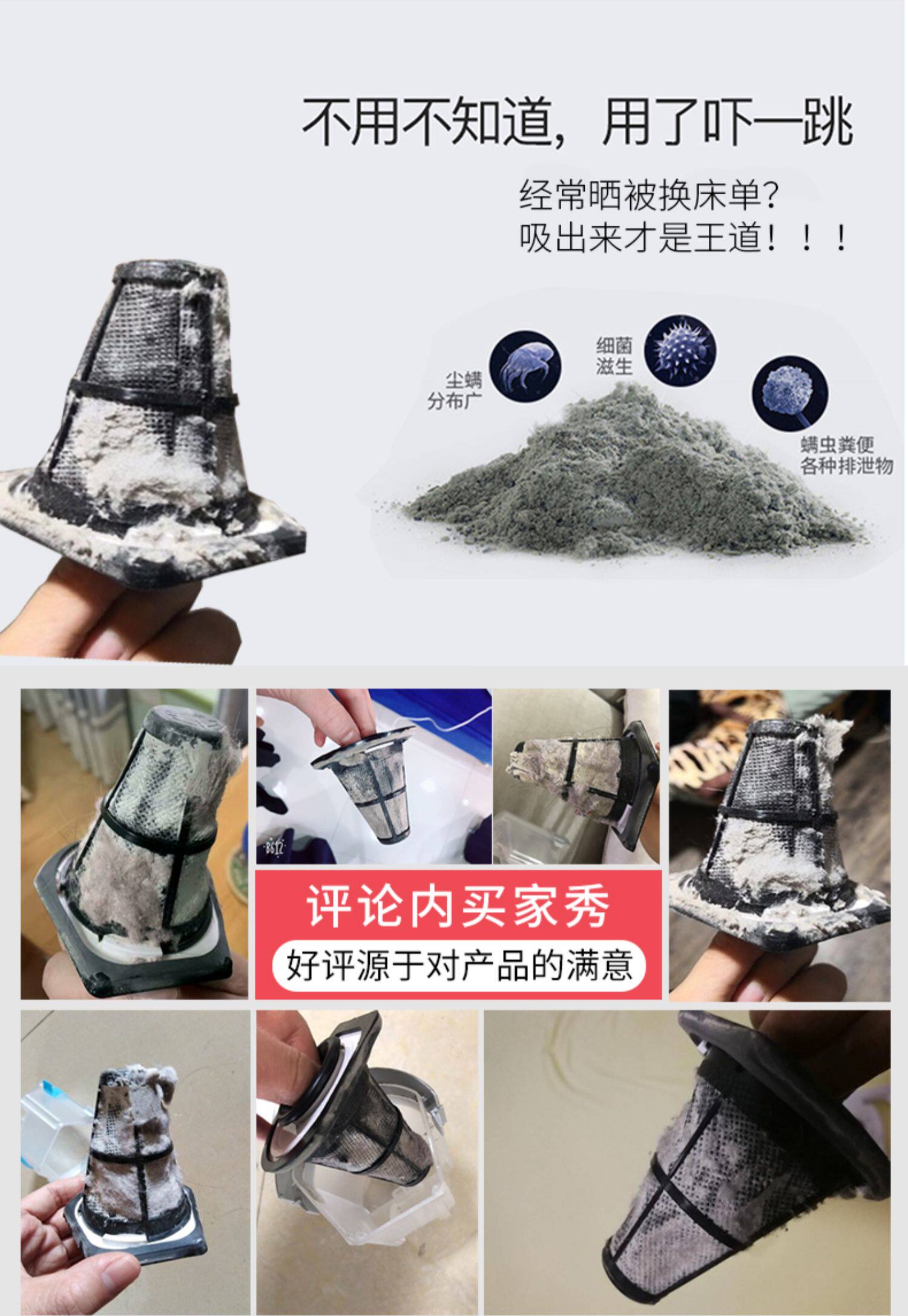 不用不知道，用了吓一跳

经常晒被换床单？
吸出来才是王道！！！

尘螨
分布广

细菌
滋生

螨虫粪便
各种排泄物

评论内买家秀
好评源于对产品的满意