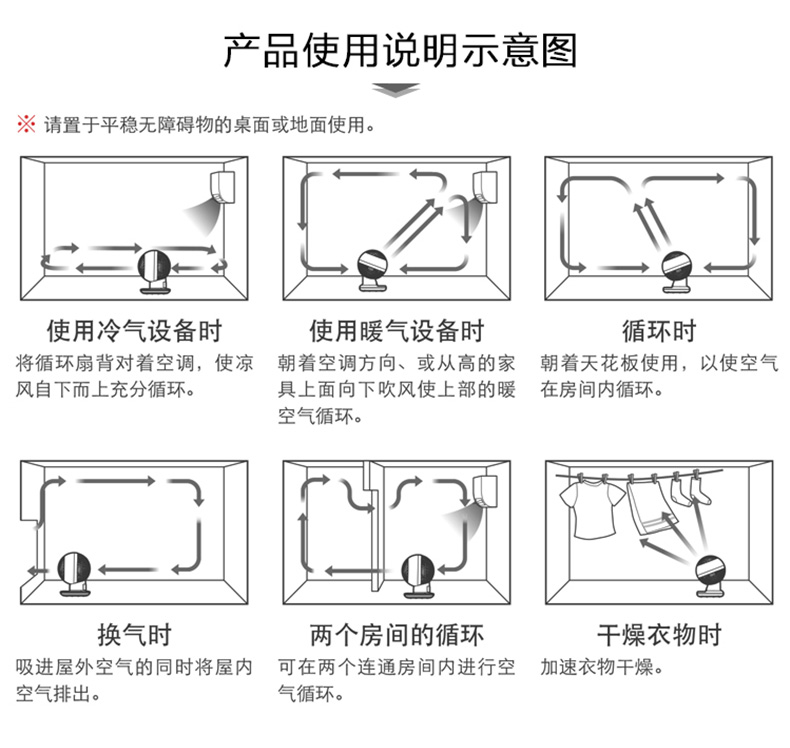 产品使用说明示意图

※ 请置于平稳无障碍物的桌面或地面使用。

使用冷气设备时

将循环扇背对着空调，使凉风自下而上充分循环。

使用暖气设备时

朝着空调方向、或从高的家具上面向下吹风使上部的暖空气循环。

循环时

朝着天花板使用，以使空气在房间内循环。

换气时

吸进屋外空气的同时将屋内空气排出。

两个房间的循环

可在两个连通房间内进行空气循环。

干燥衣物时

加速衣物干燥。