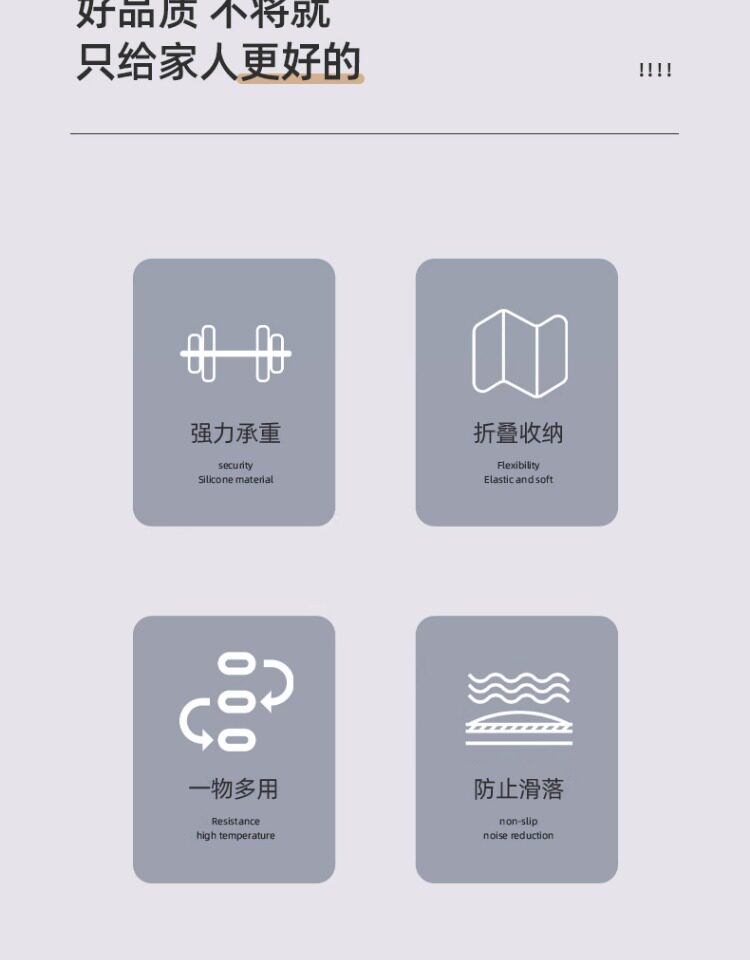 好品质 不将就
只给家人更好的

!!!!

强力承重
security
Silicone material

折叠收纳
Flexibility
Elastic and soft

一物多用
Resistance
high temperature

防止滑落
non-slip
noise reduction