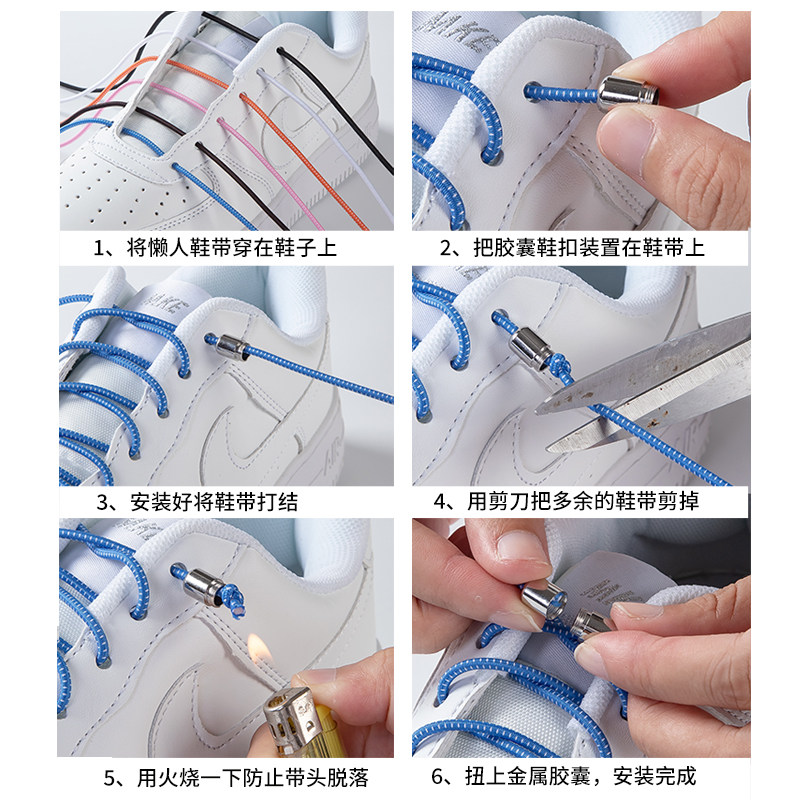 1、将懒人鞋带穿在鞋子上

2、把胶囊鞋扣装置在鞋带上

3、安装好将鞋带打结

4、用剪刀把多余的鞋带剪掉

5、用火烧一下防止带头脱落

6、扭上金属胶囊，安装完成